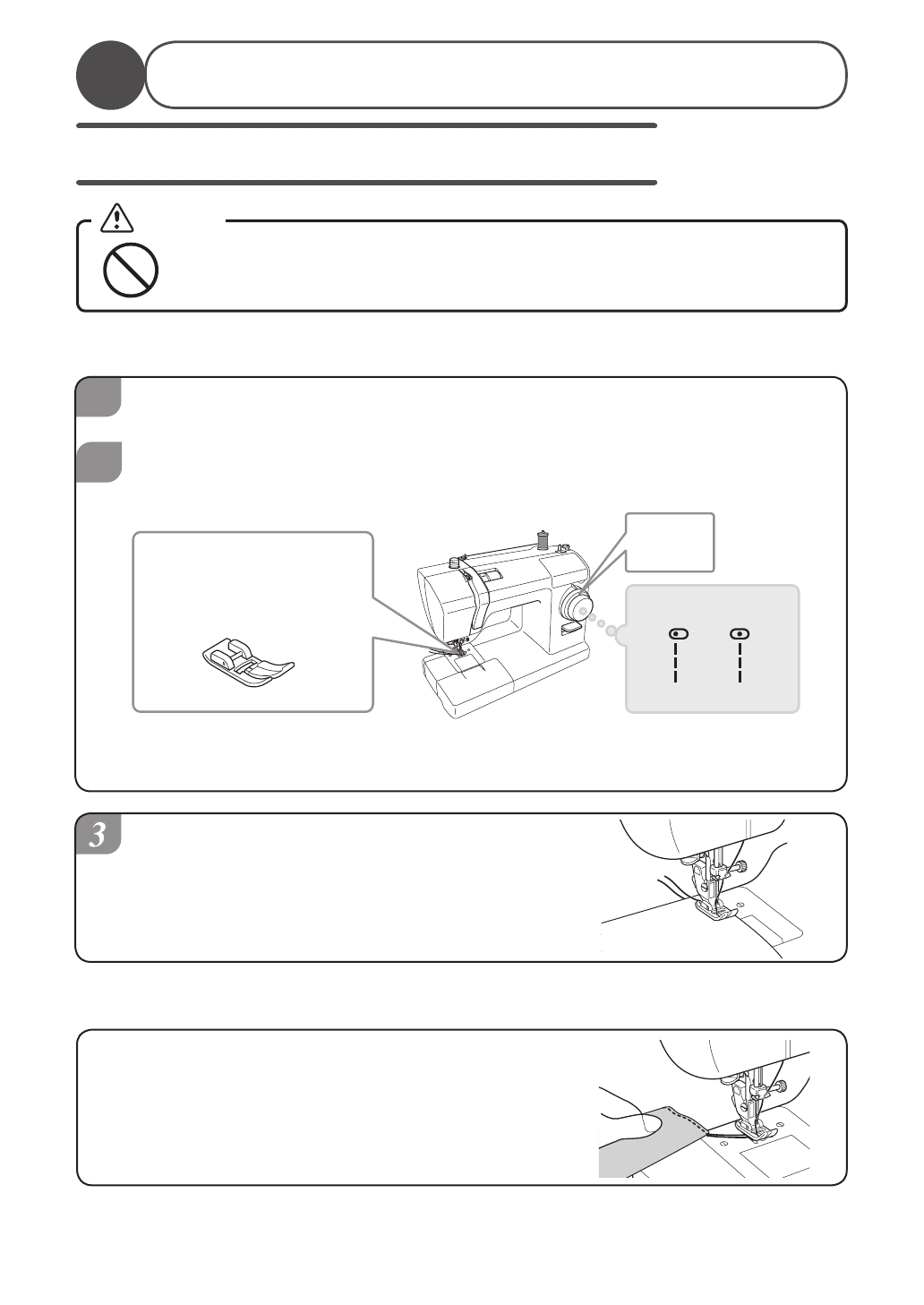 3