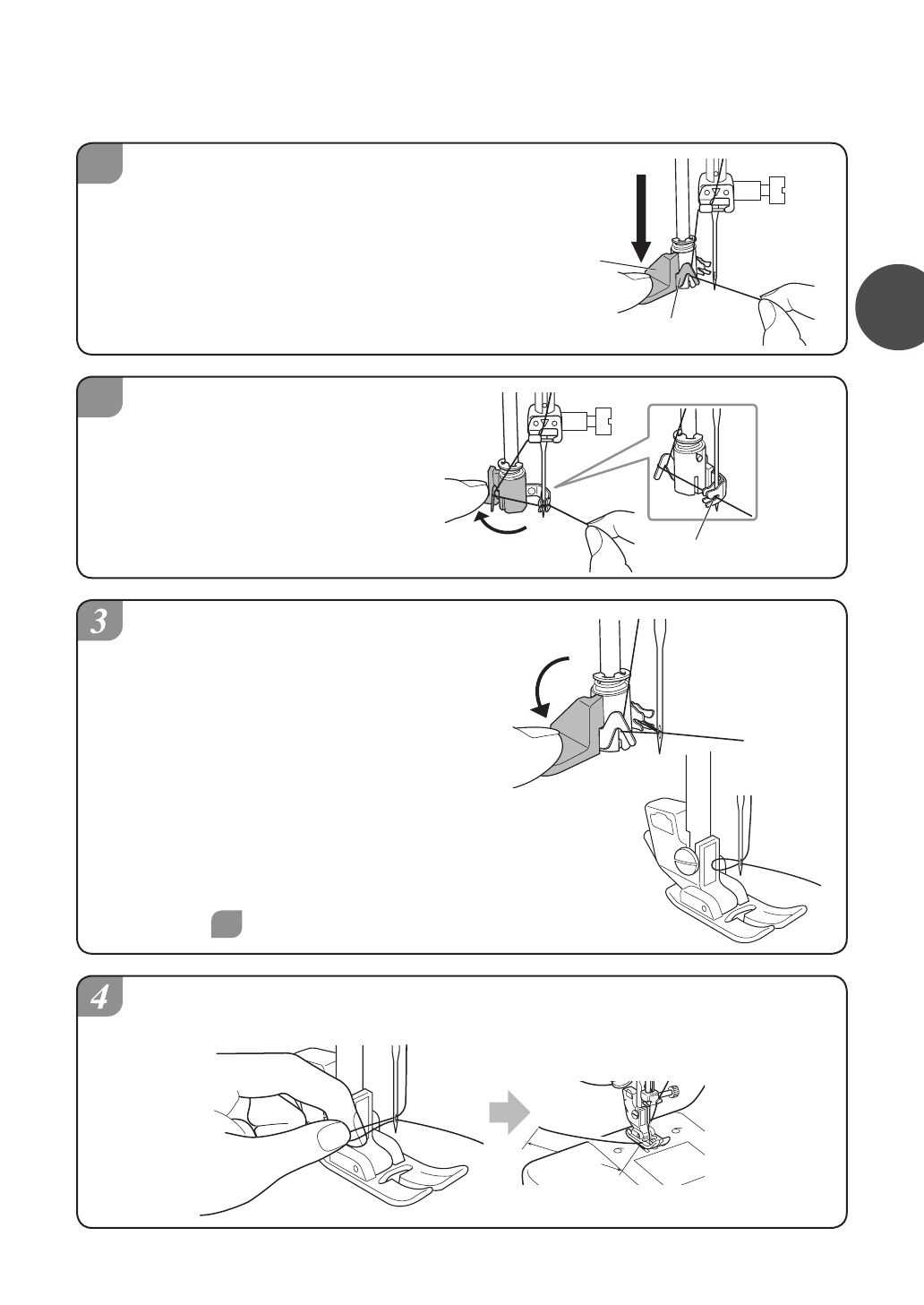 3

4