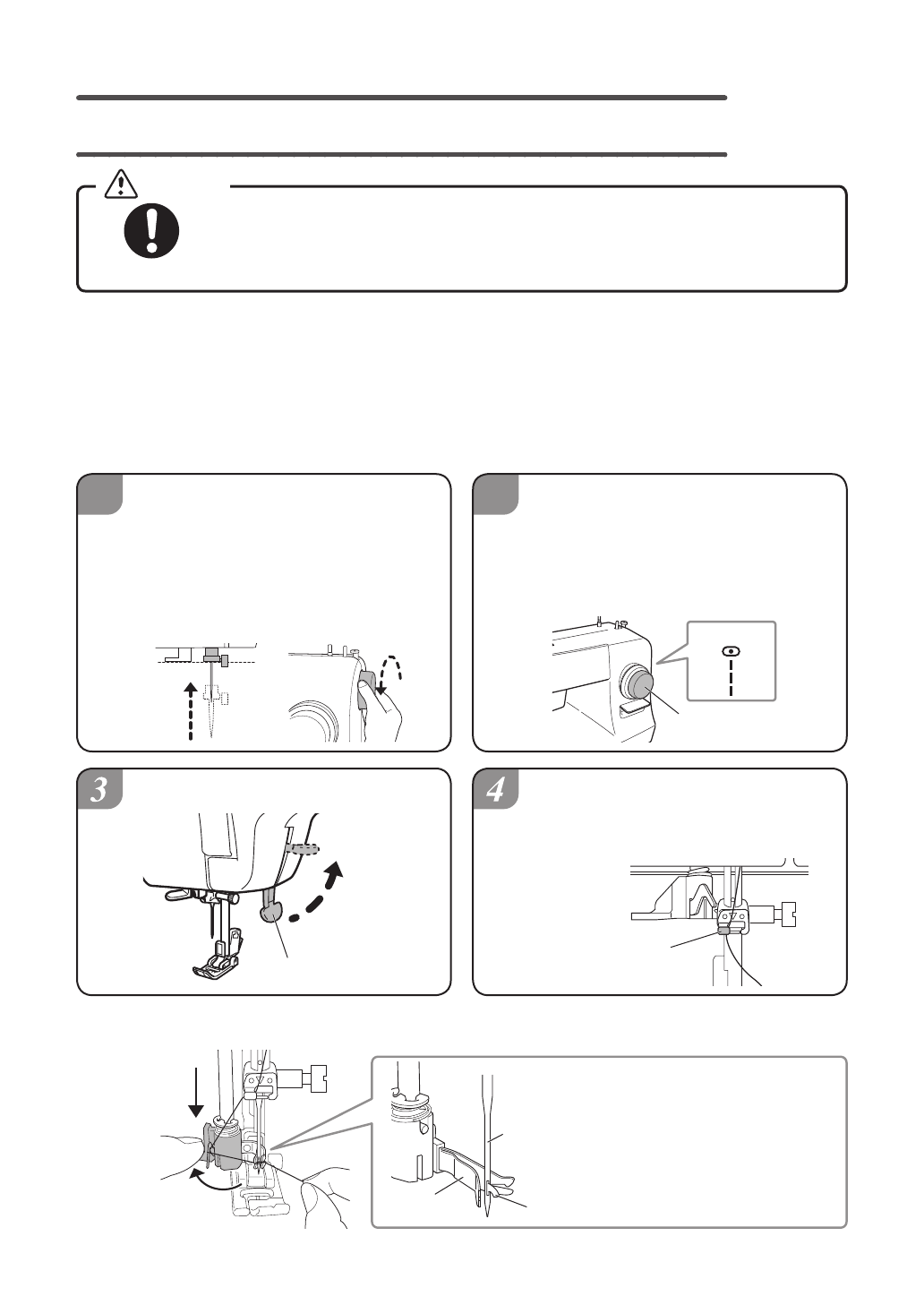 3

4