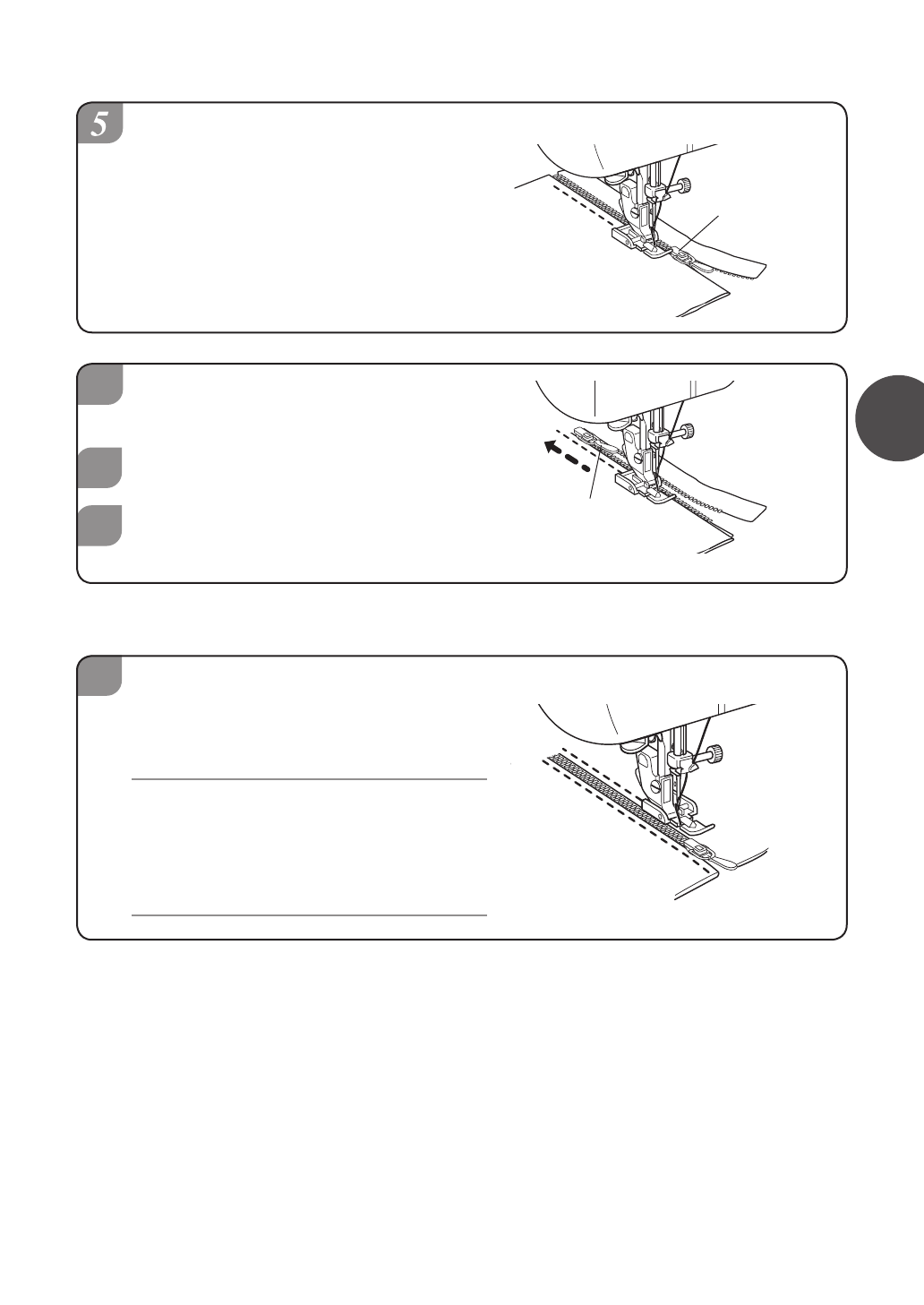 5