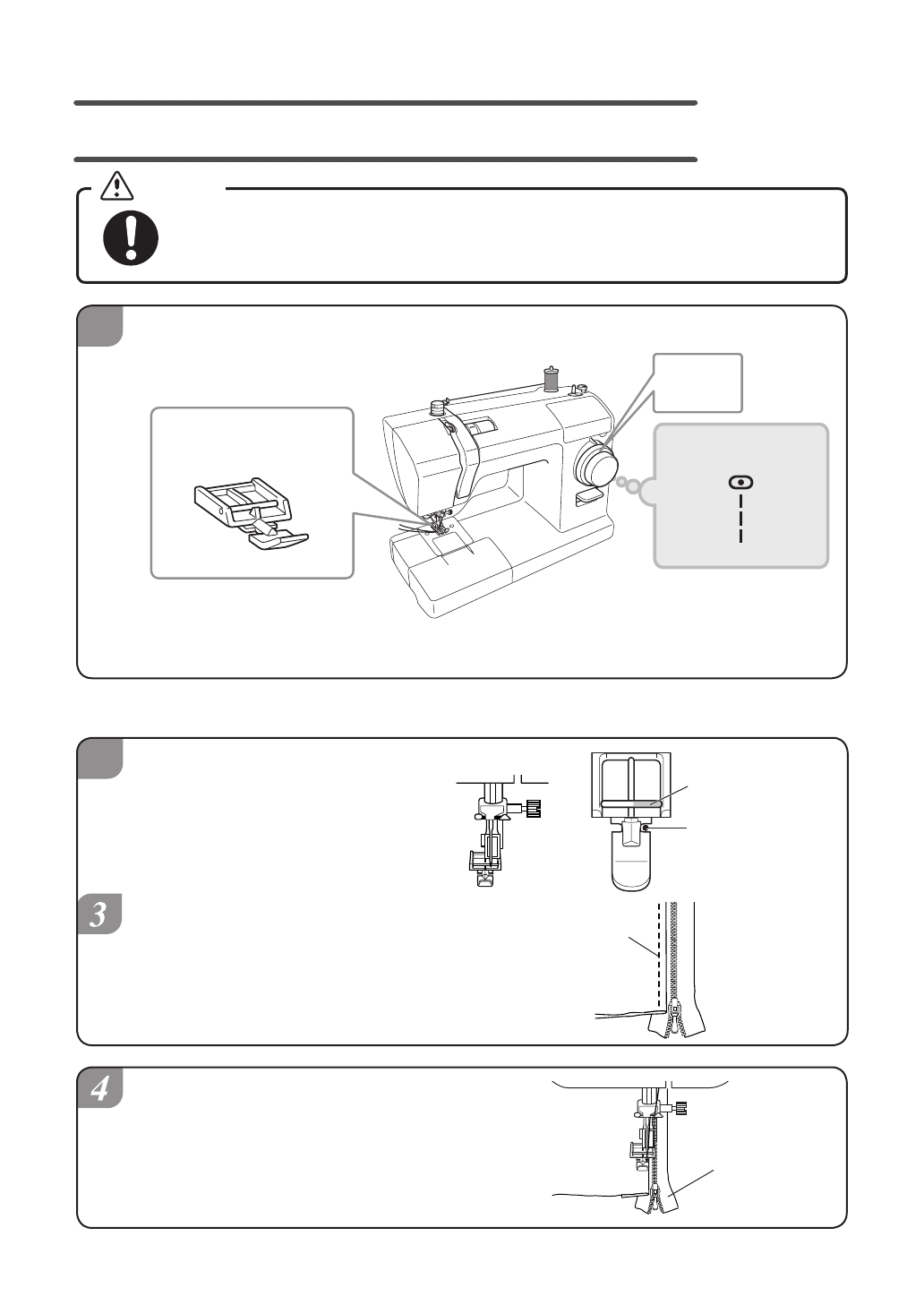 3

4