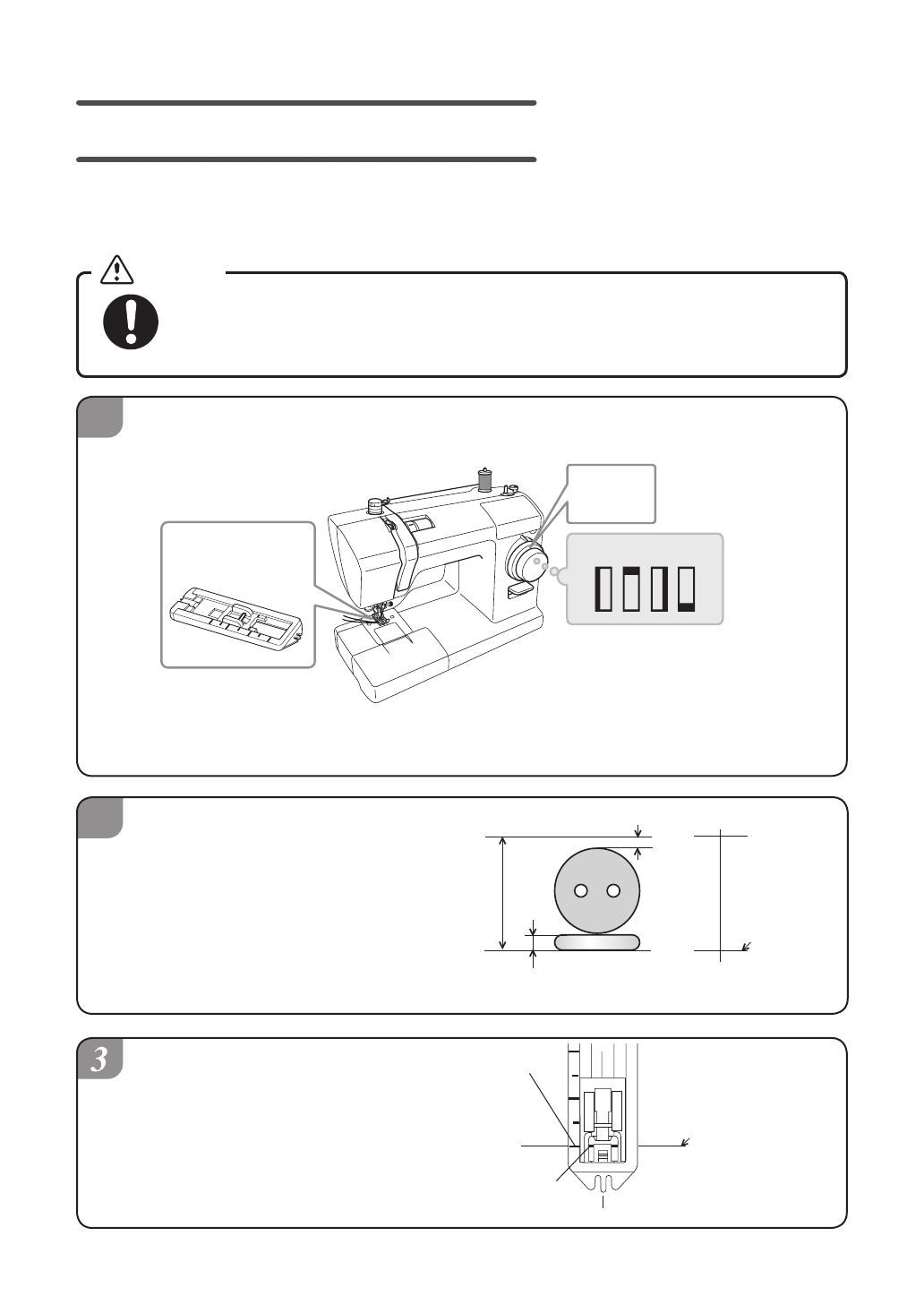 3