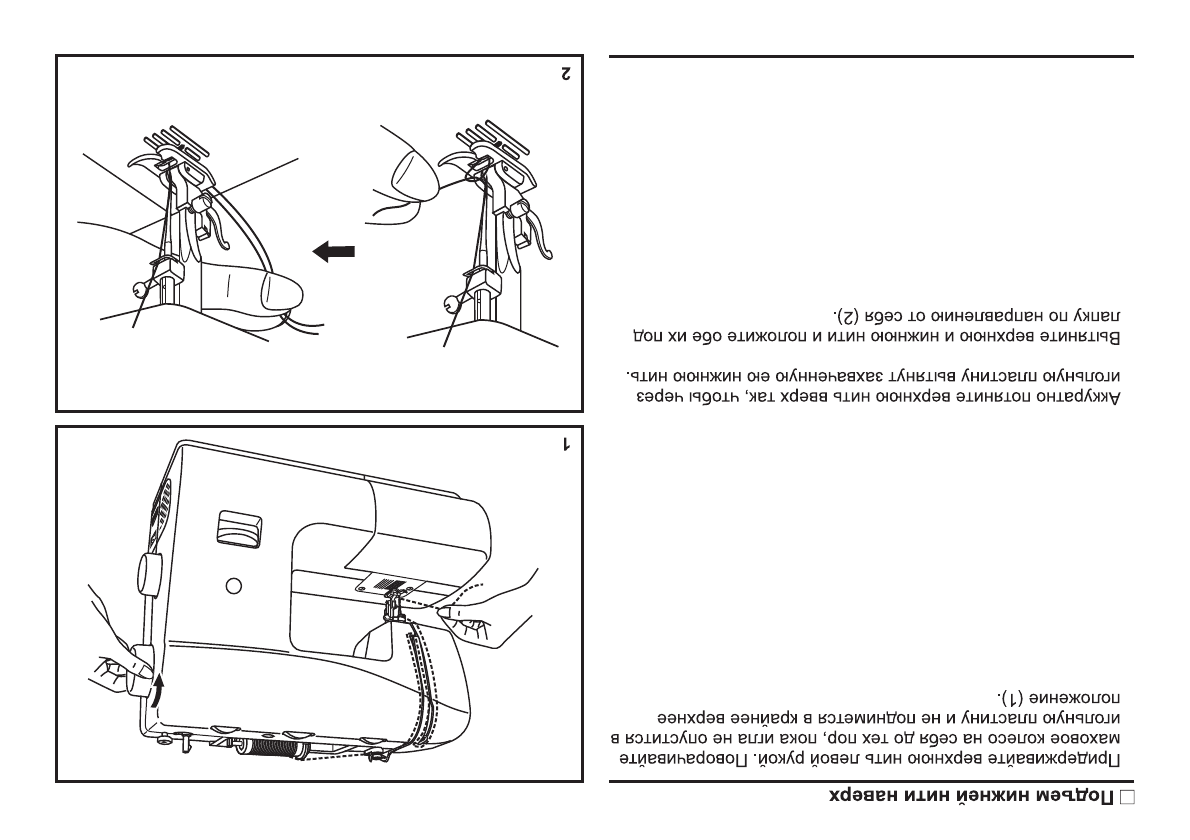 □ Подъем нижней нити наверх

Придерживайте верхнюю нить левой рукой. Поворачивайте маховое колесо на себя до тех пор, пока игла не опустится в игольную пластину и не поднимется в крайнее верхнее положение (1).

Аккуратно потяните верхнюю нить вверх так, чтобы через игольную пластину вытянуть захваченную ею нижнюю нить.

Вытяните верхнюю и нижнюю нити и положите обе их под лапку по направлению от себя (2).

1

2