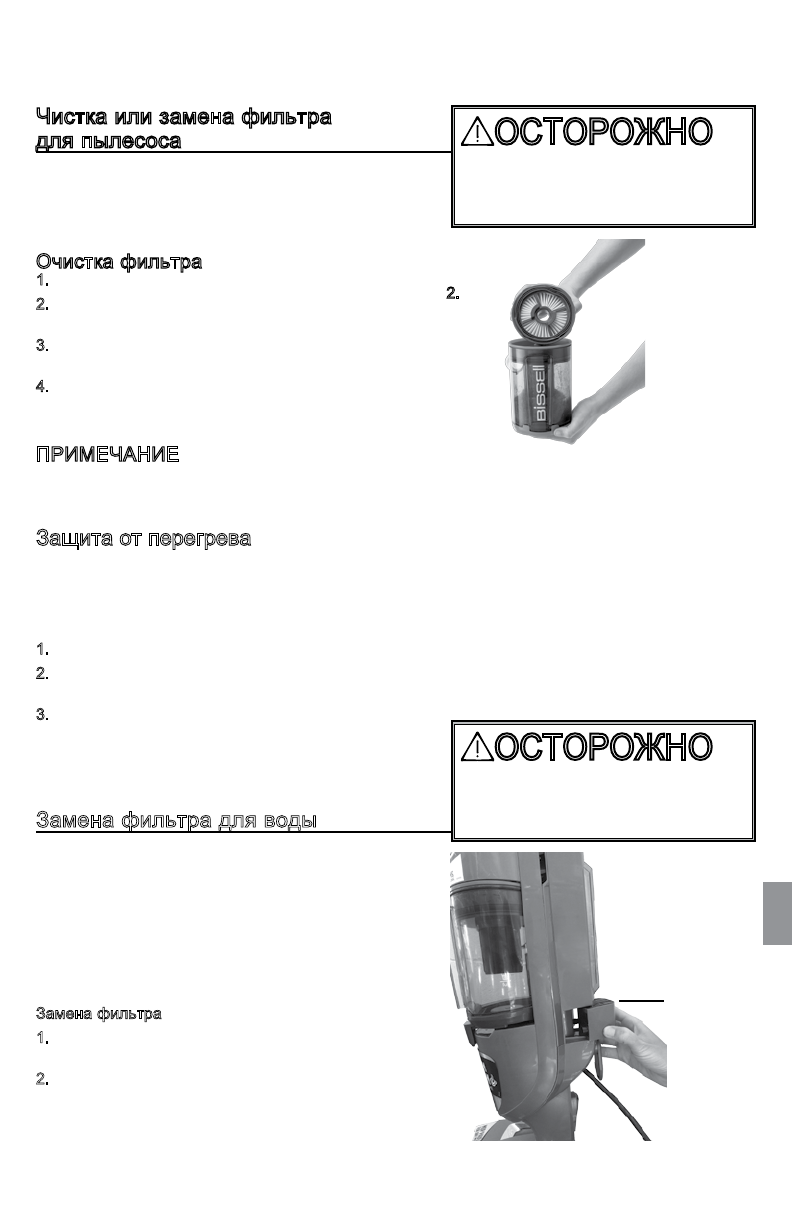 Чистка или замена фильтра для пылесоса

⚠ОСТОРОЖНО

Очистка фильтра
1.
2.
3.
4.

2.

BISSELL

ПРИМЕЧАНИЕ

Защита от перегрева

1.
2.
3.

⚠ОСТОРОЖНО

Замена фильтра для воды

Замена фильтра
1.
2.