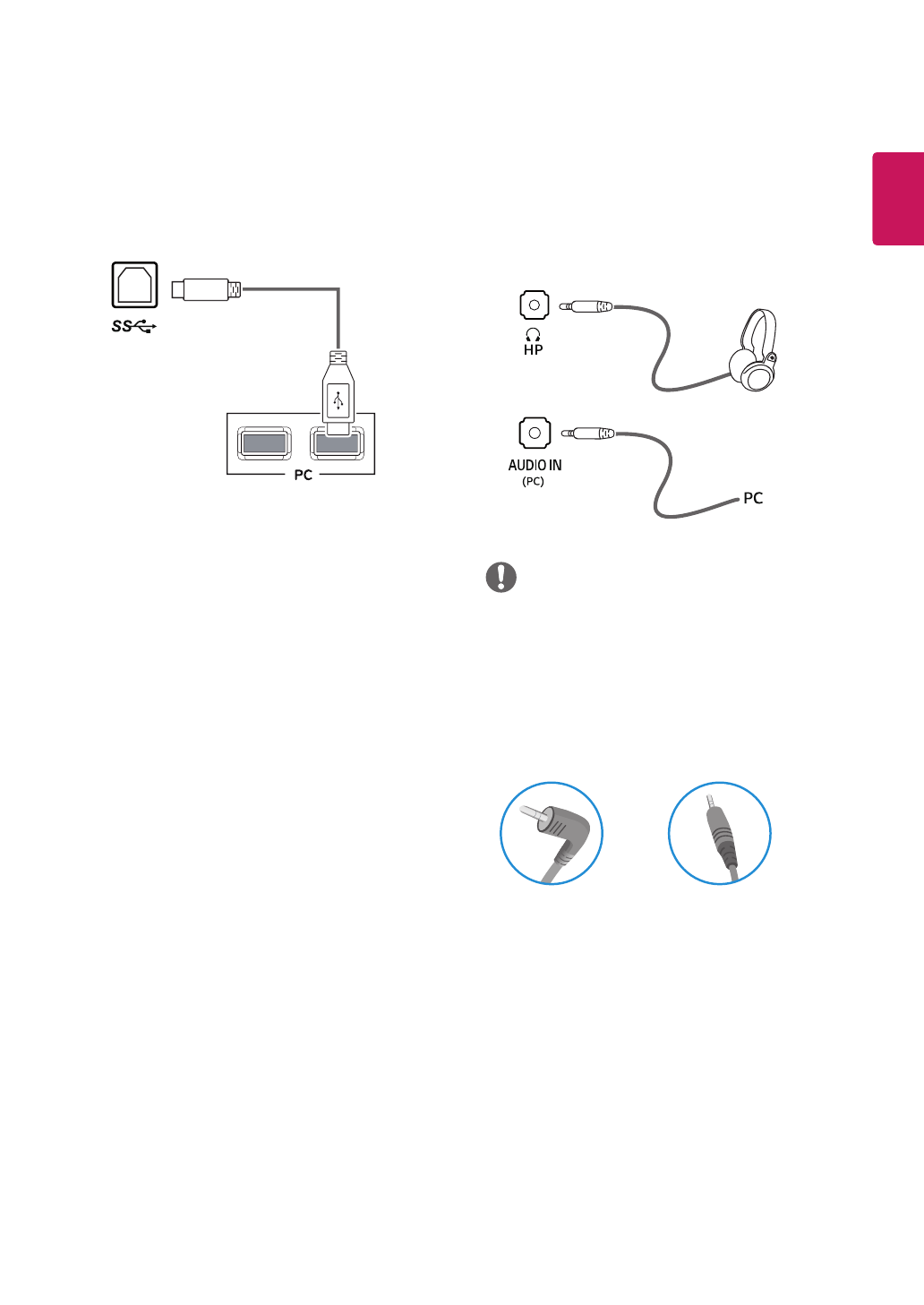 SS

PC

HP

AUDIO IN
(PC)

PC