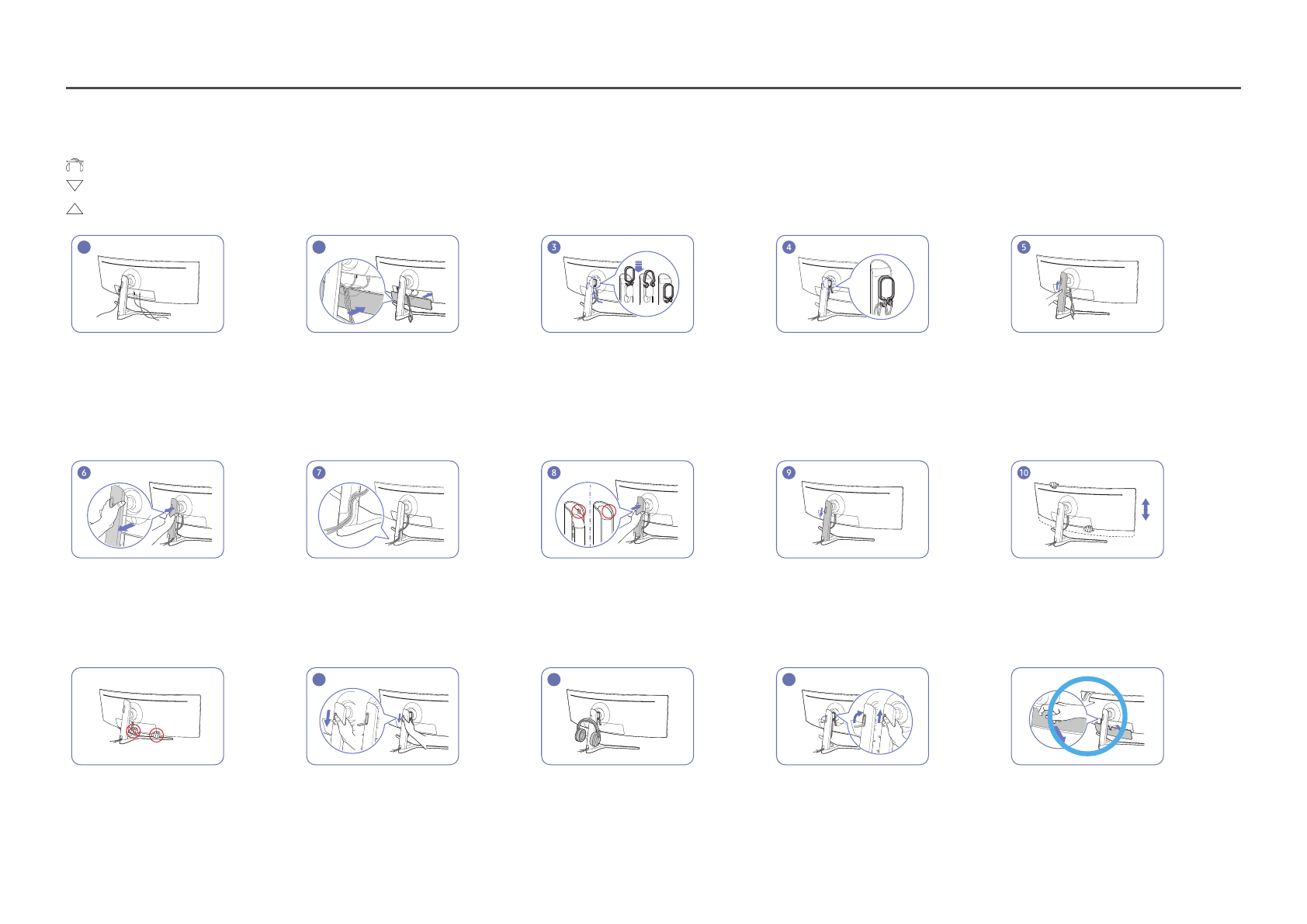 3

4

5

6

7

8

9

10