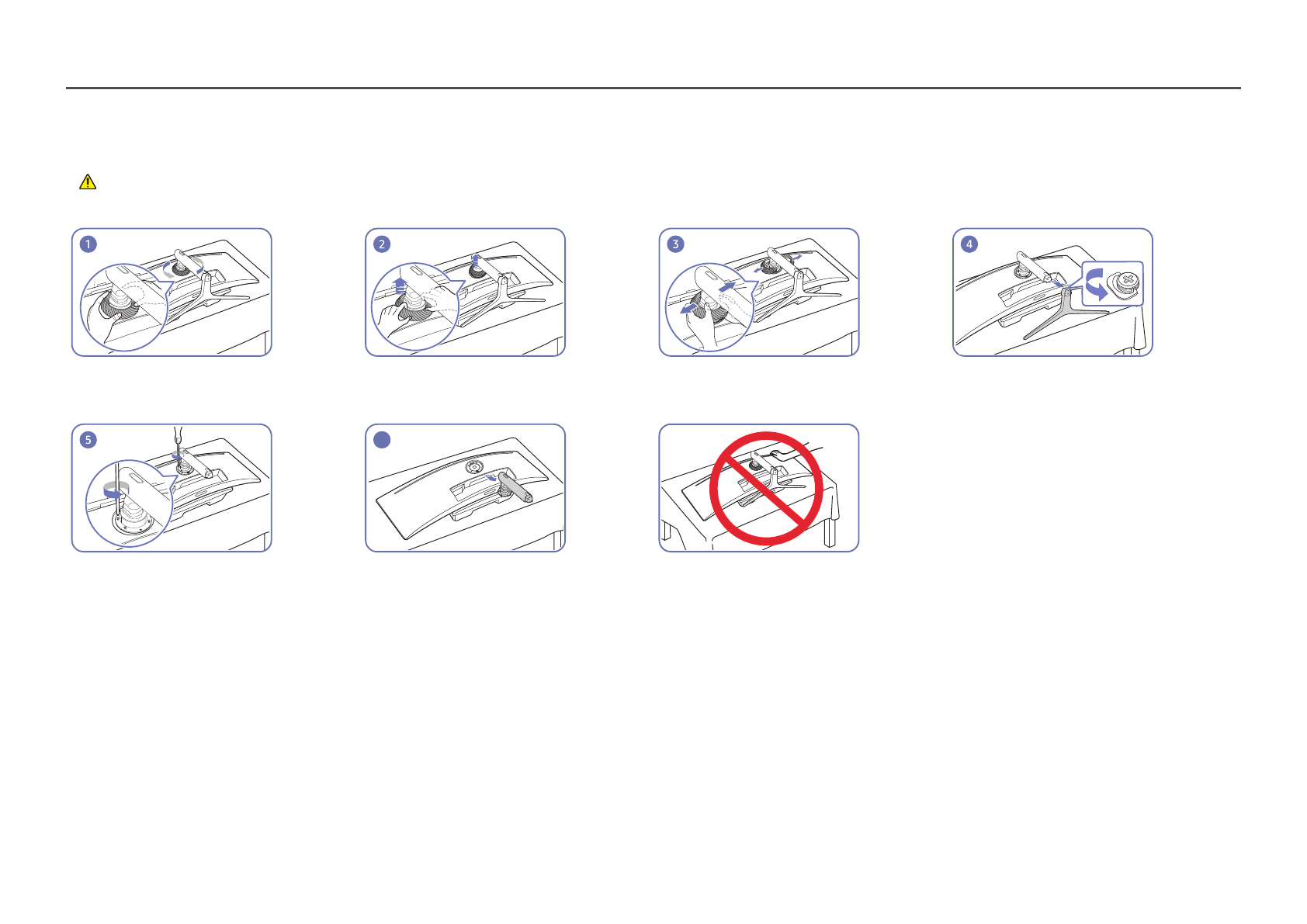 1

2

3

4

5