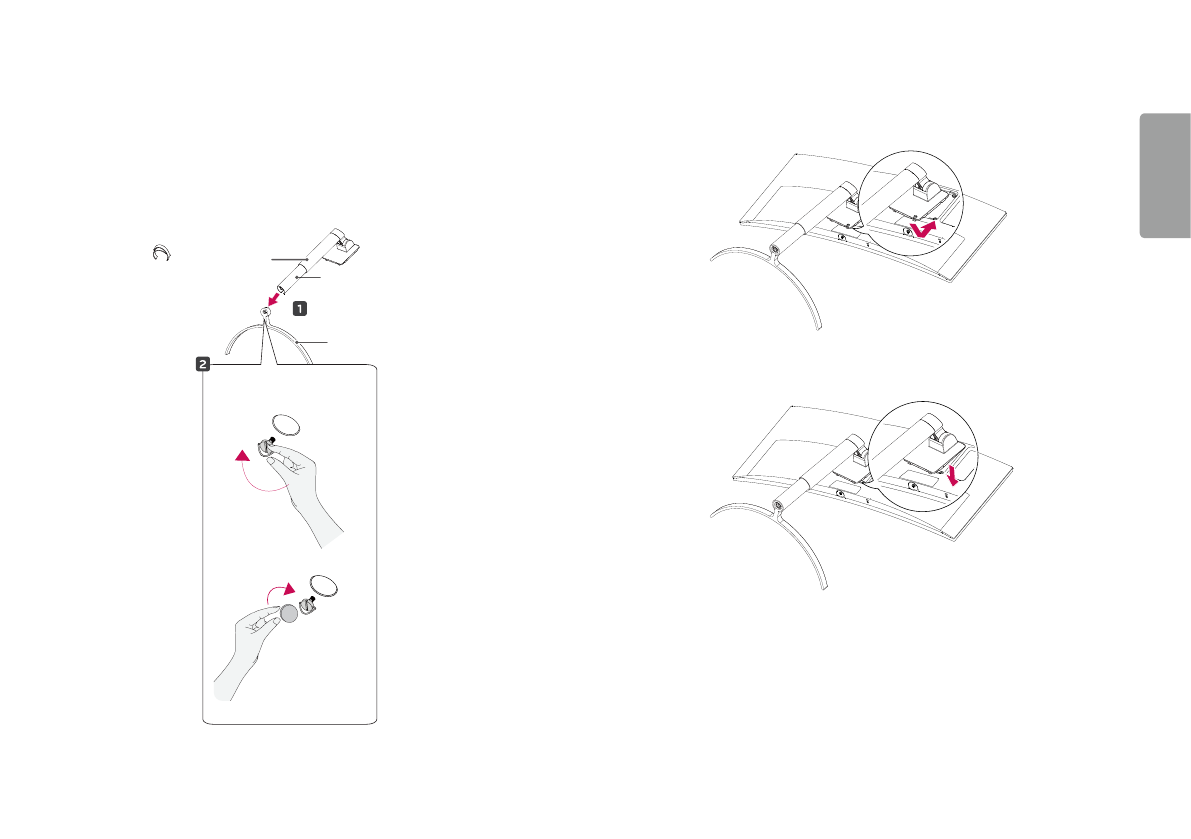 1

2