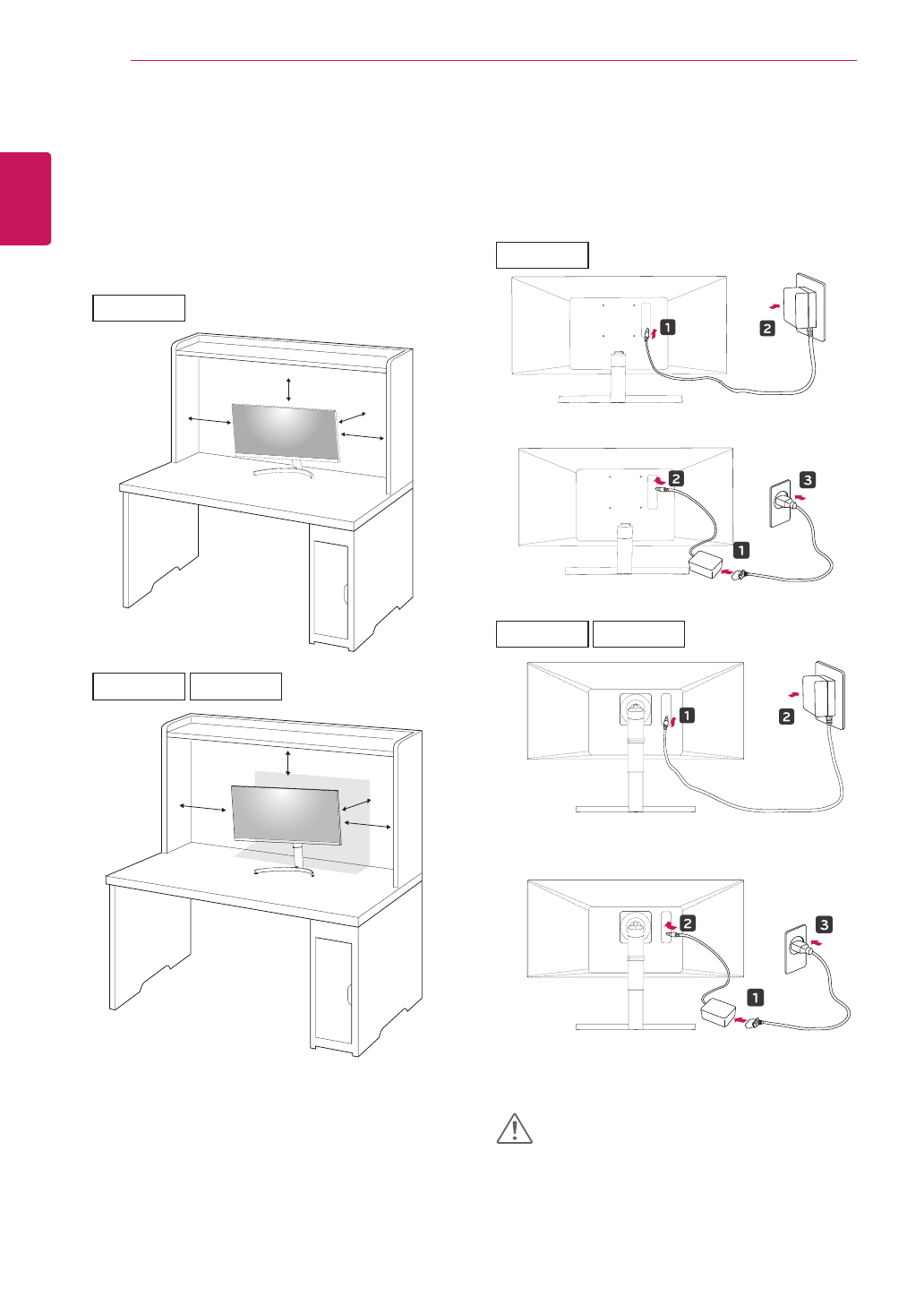 1

2

2

3

1

1

2

2

3

1