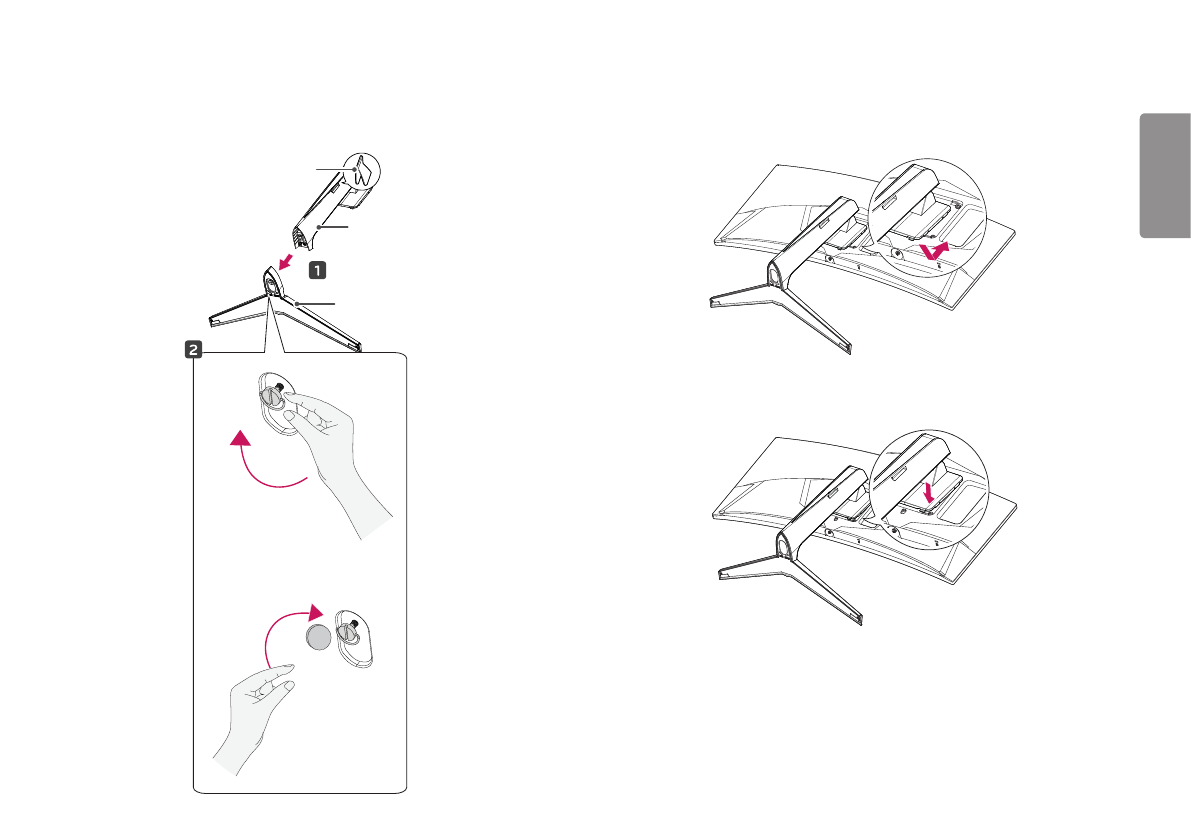 1

2