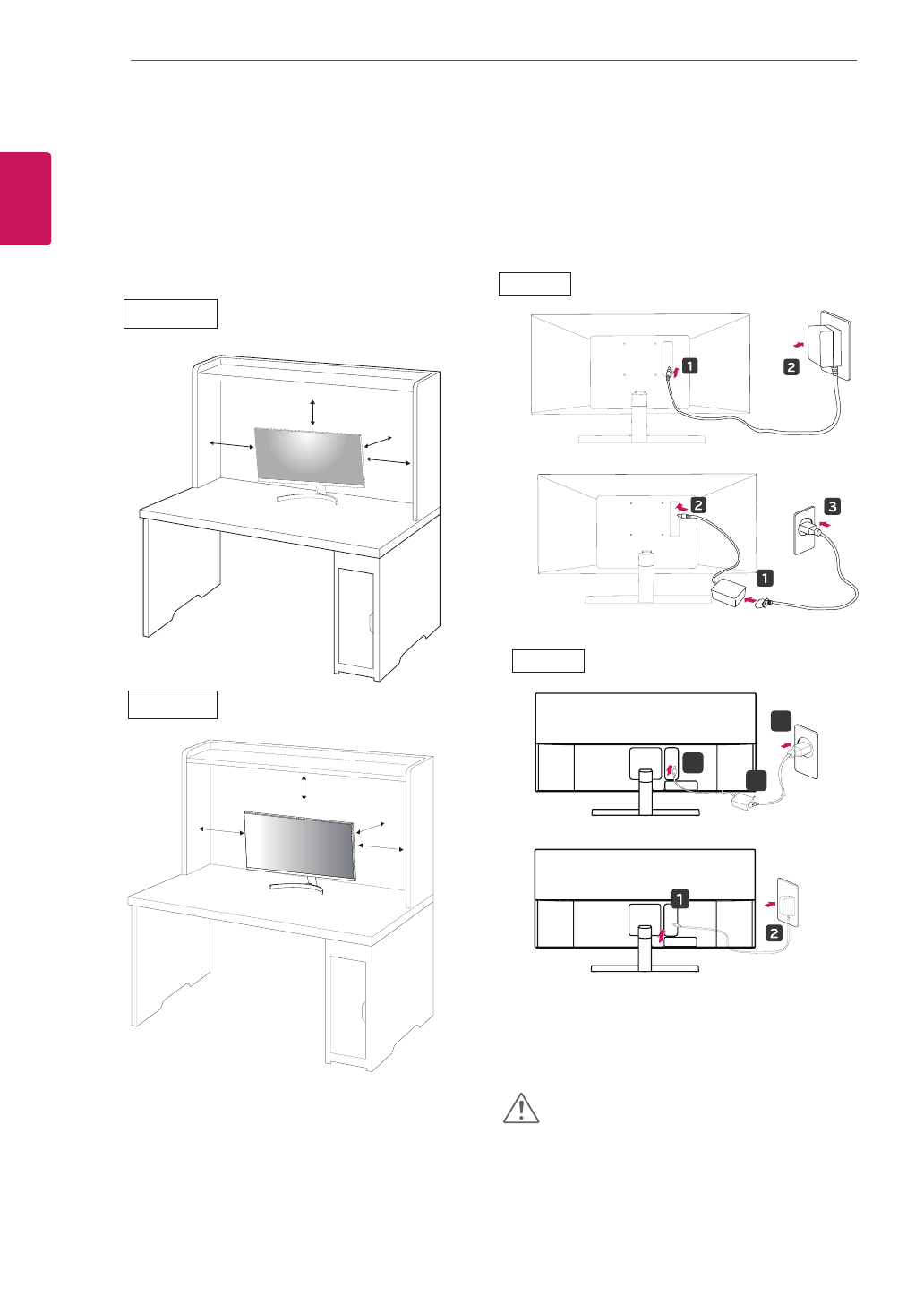 1

2

2

3

1

1

2