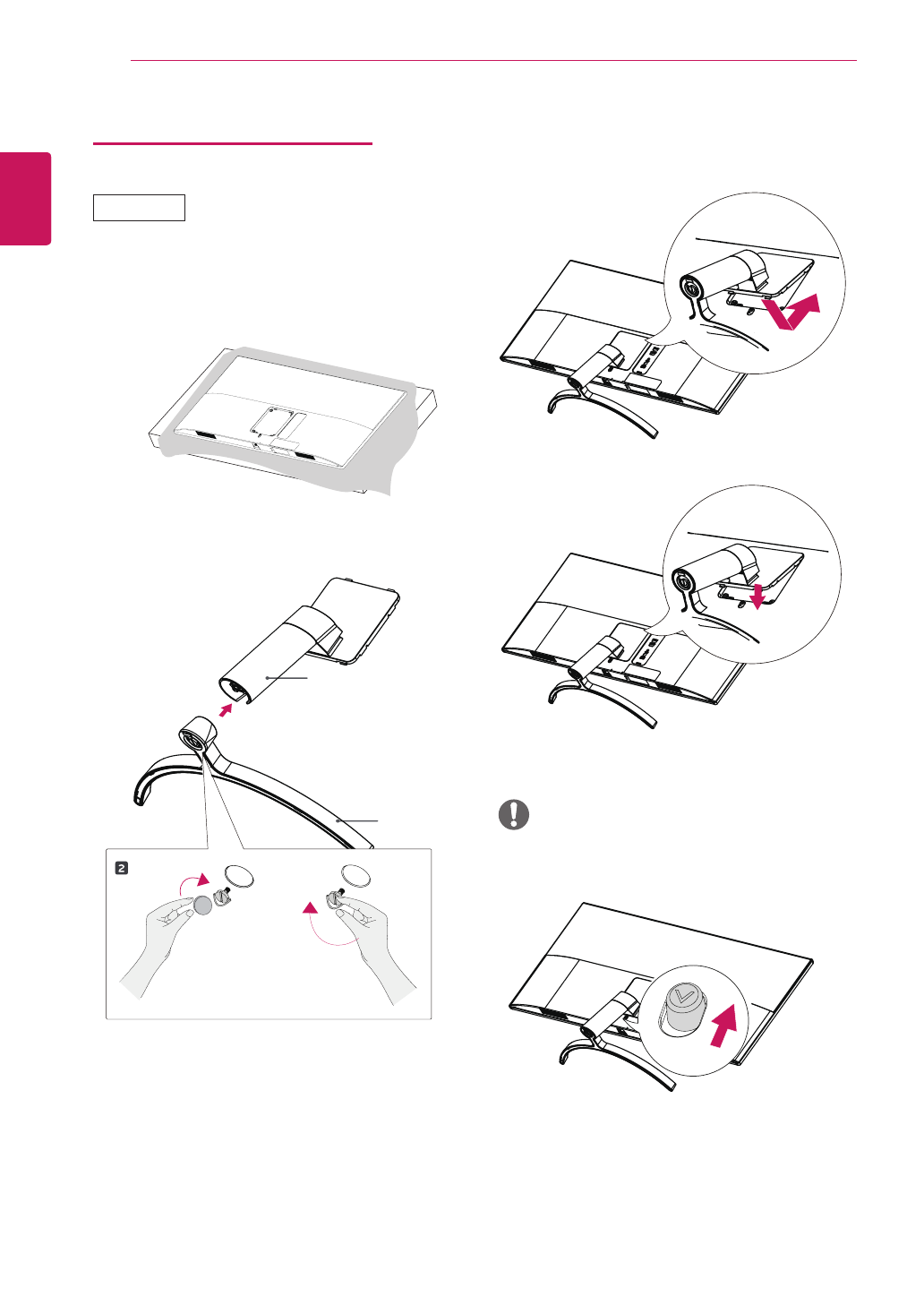 2