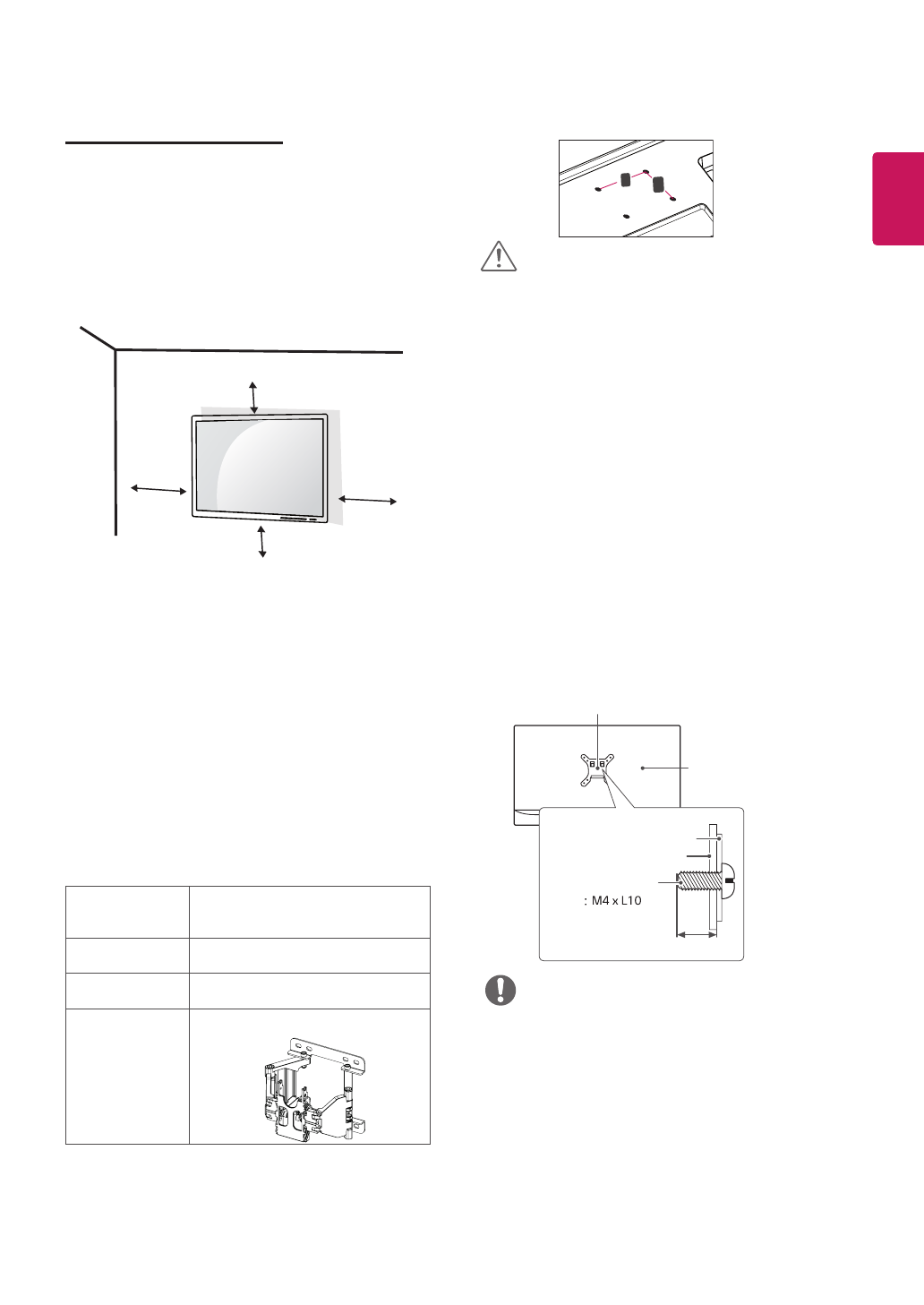 : M4 x L10