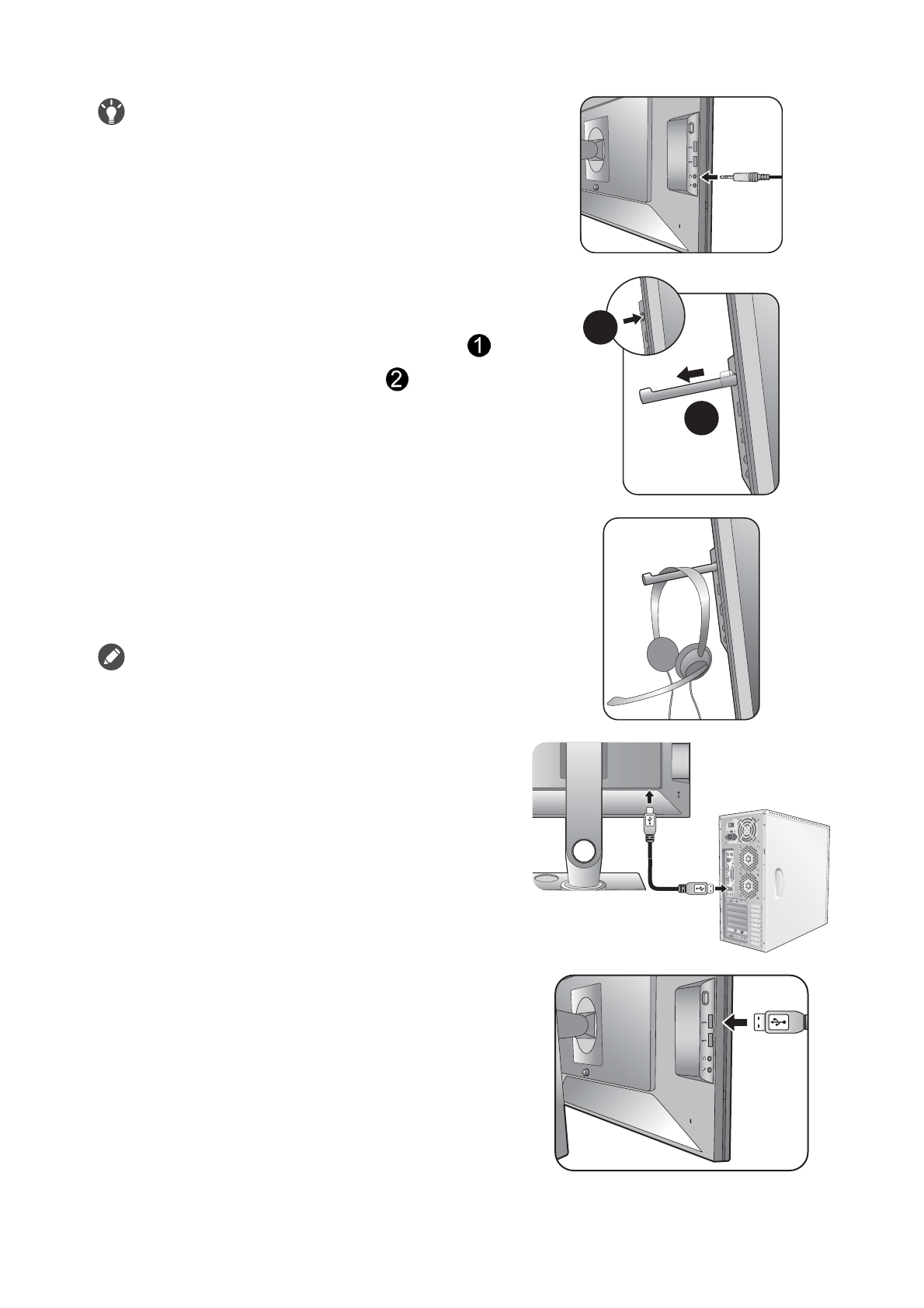 ❶

❷