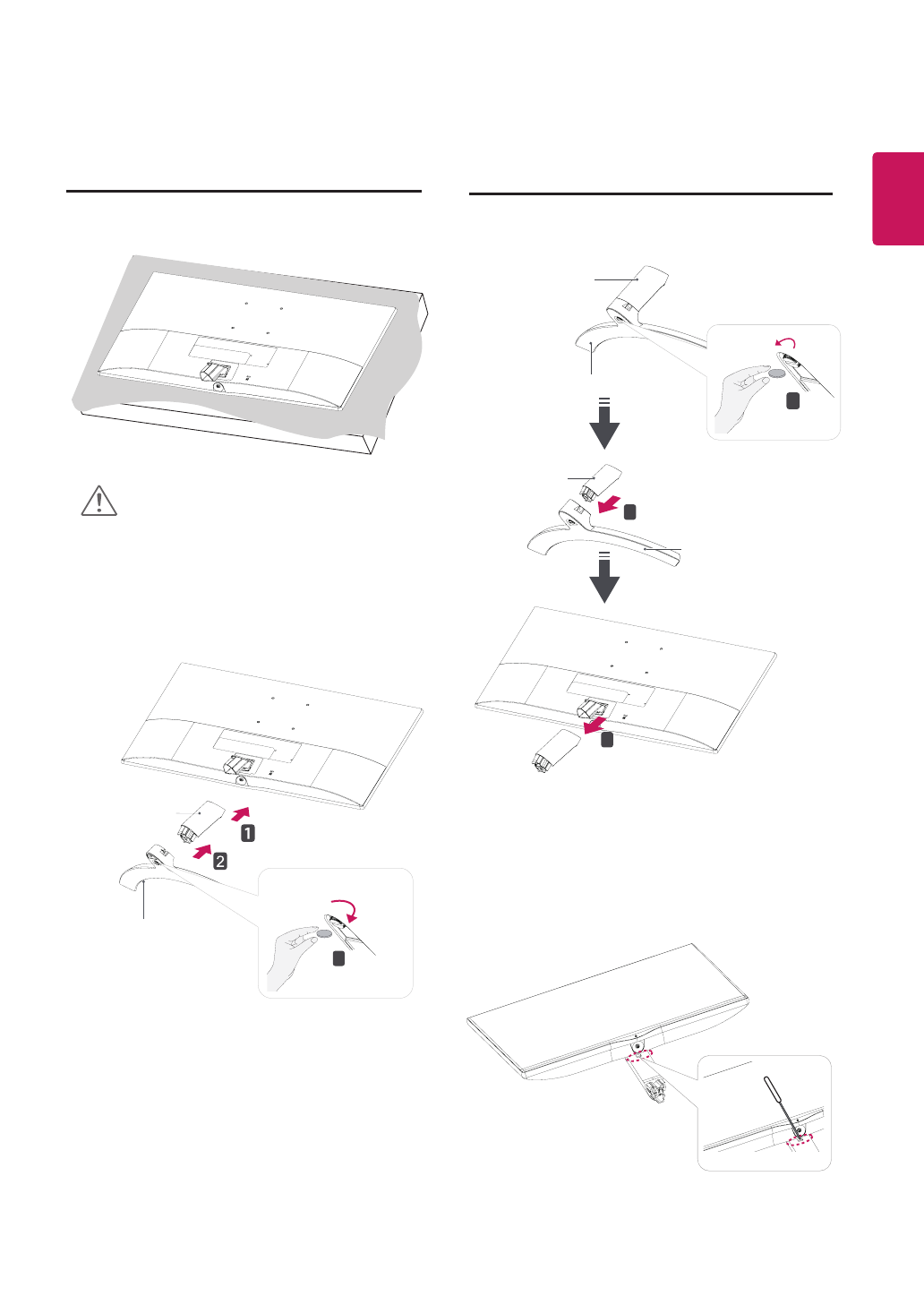 1

2