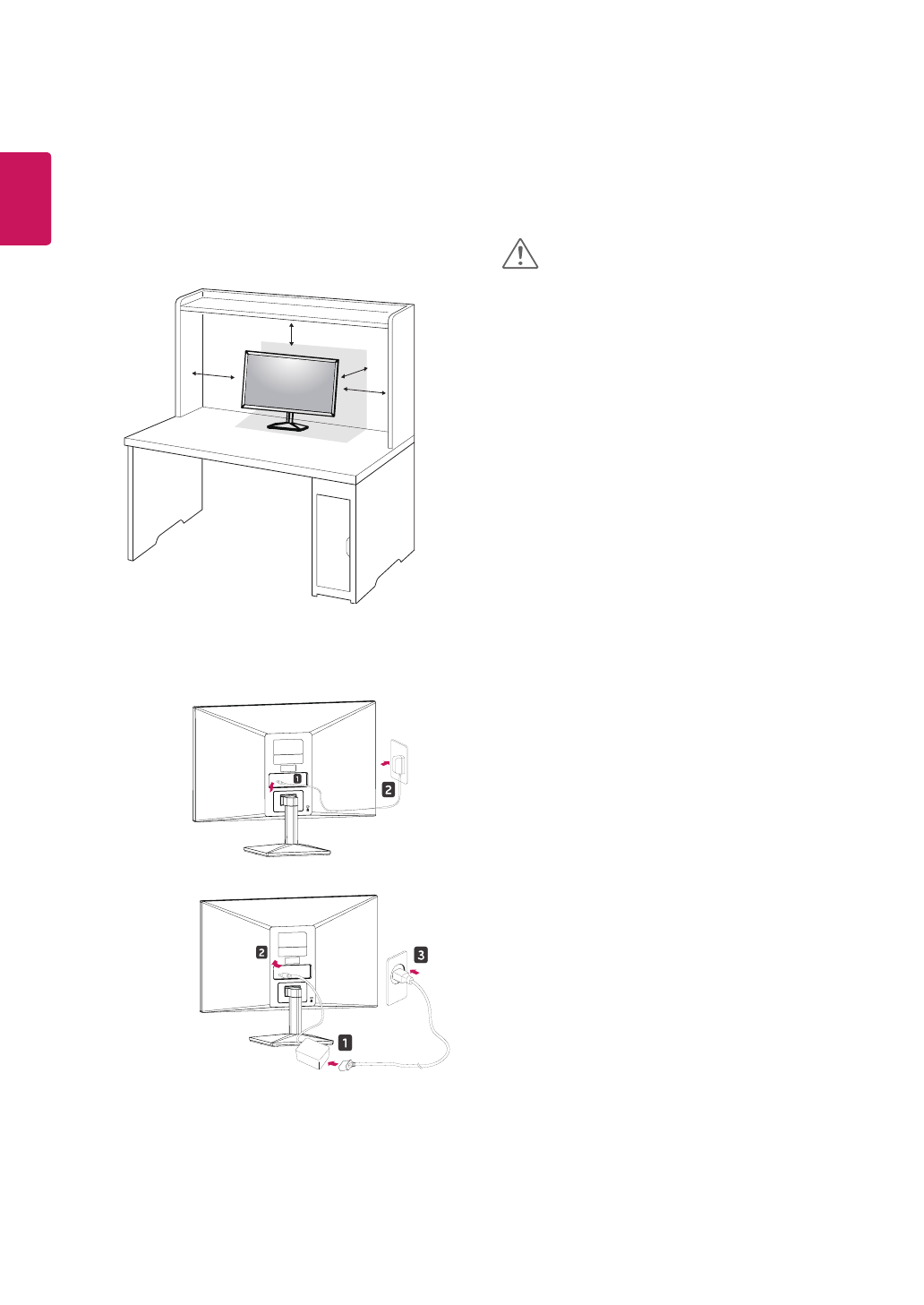 1

2

2

3

1