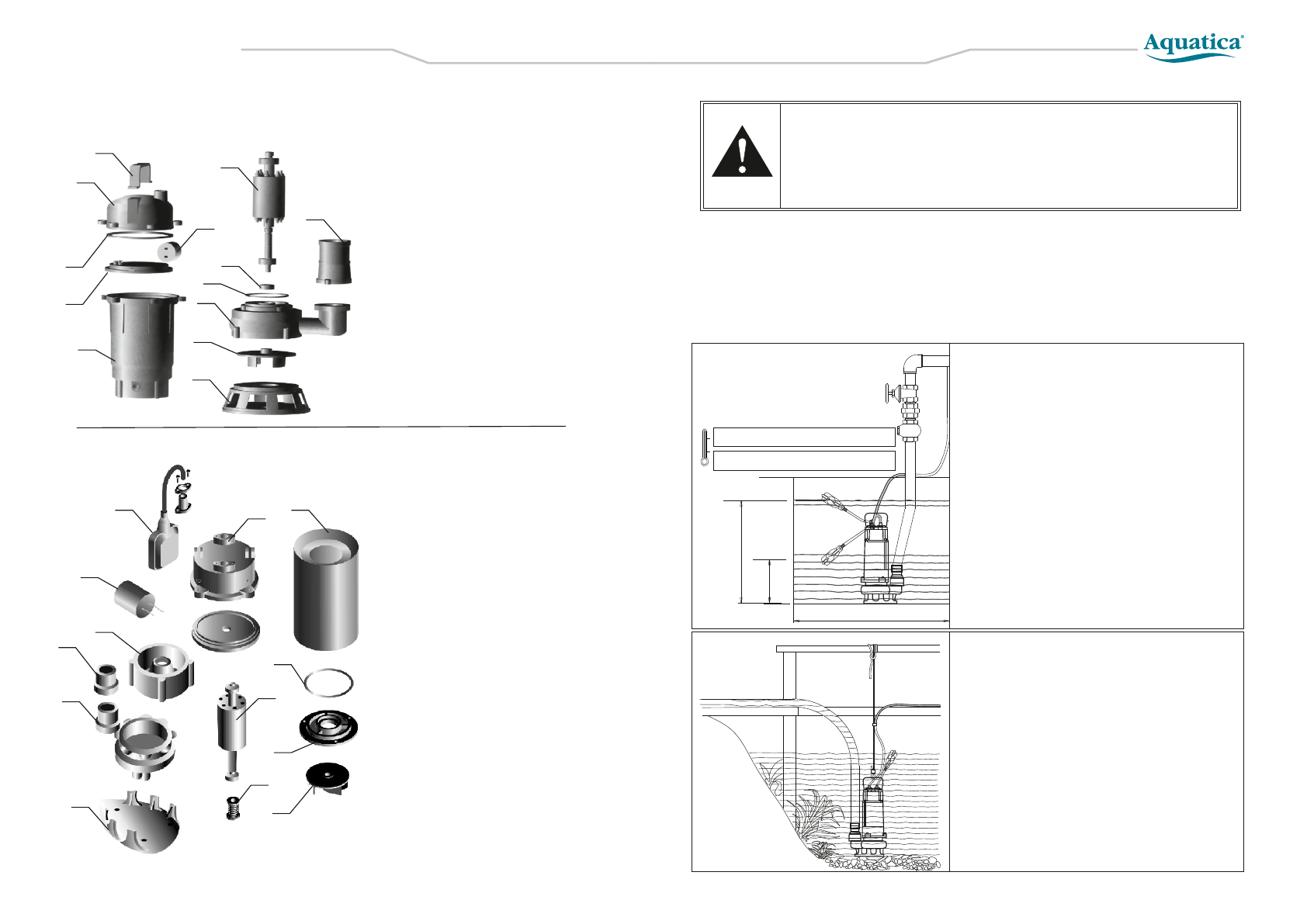 Aquatica®