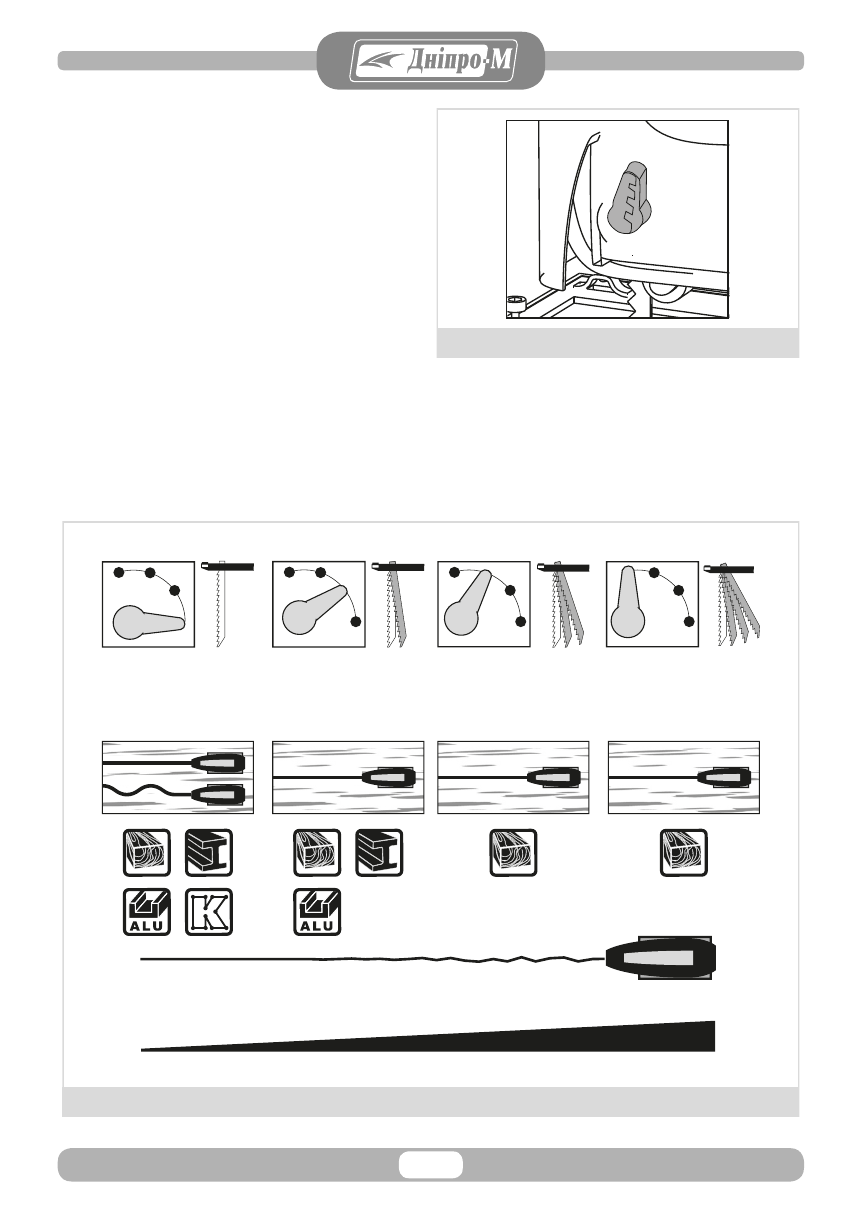 Дніпро-М

ALU K

ALU