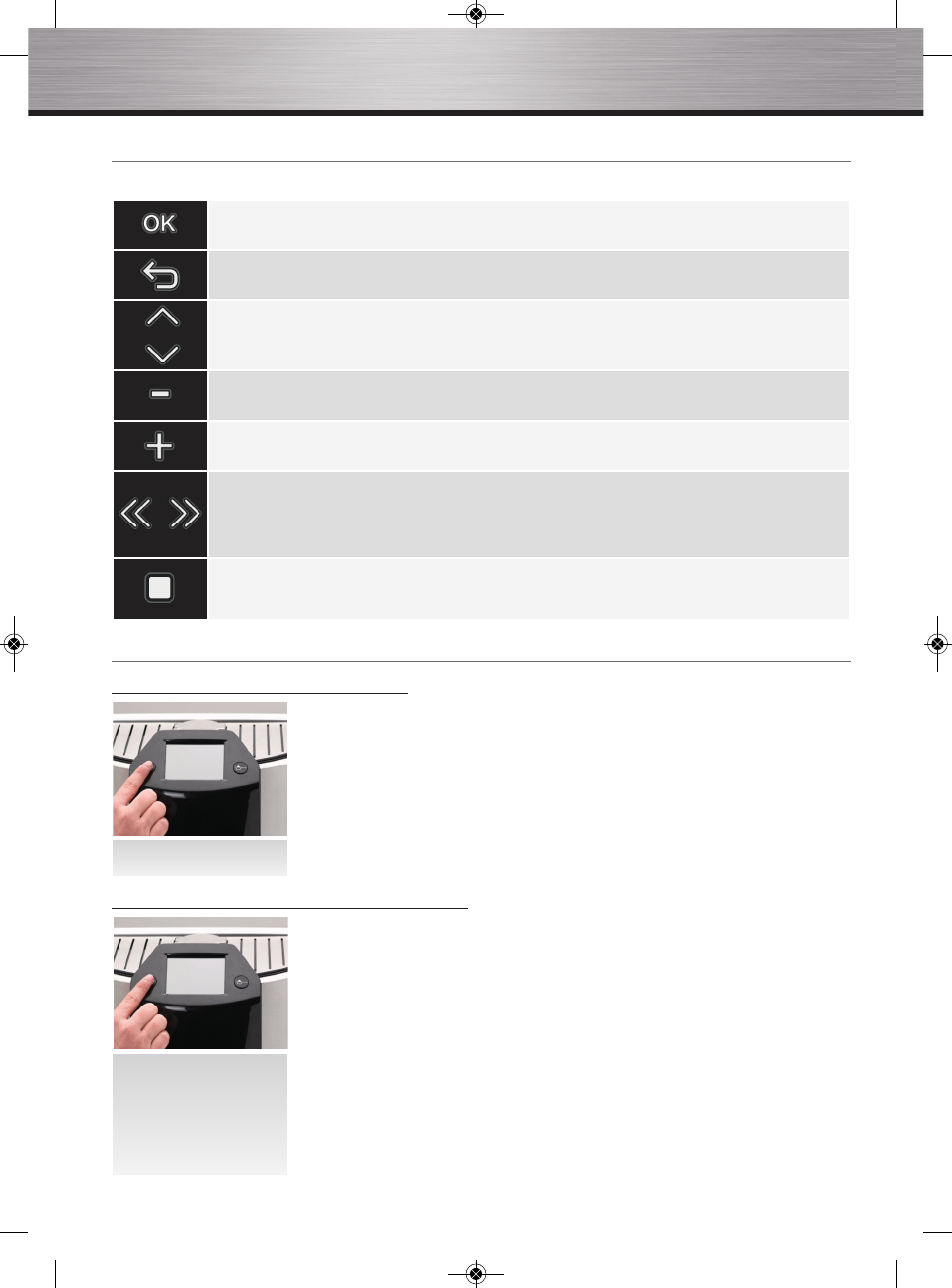 OK