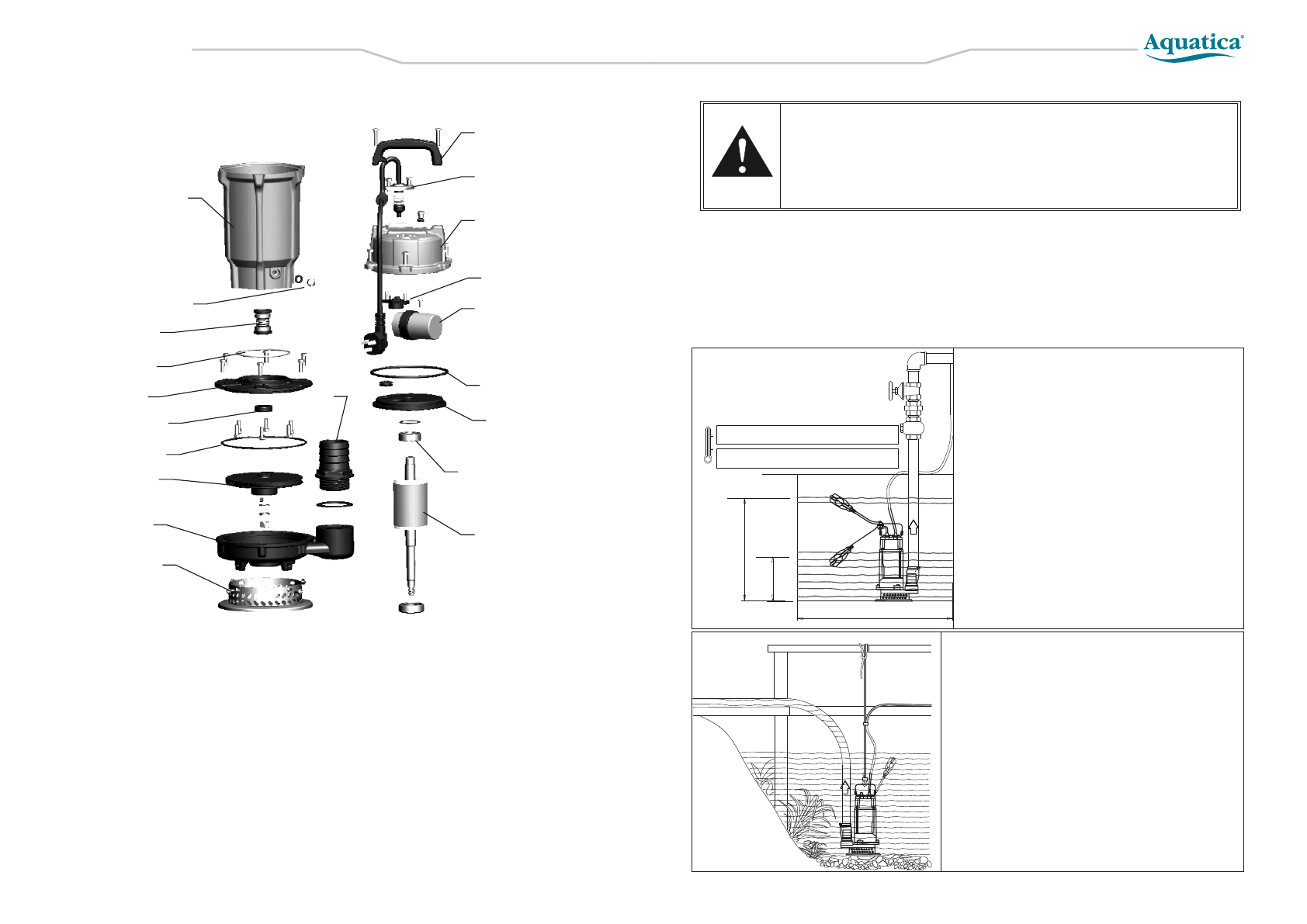 Aquatica®