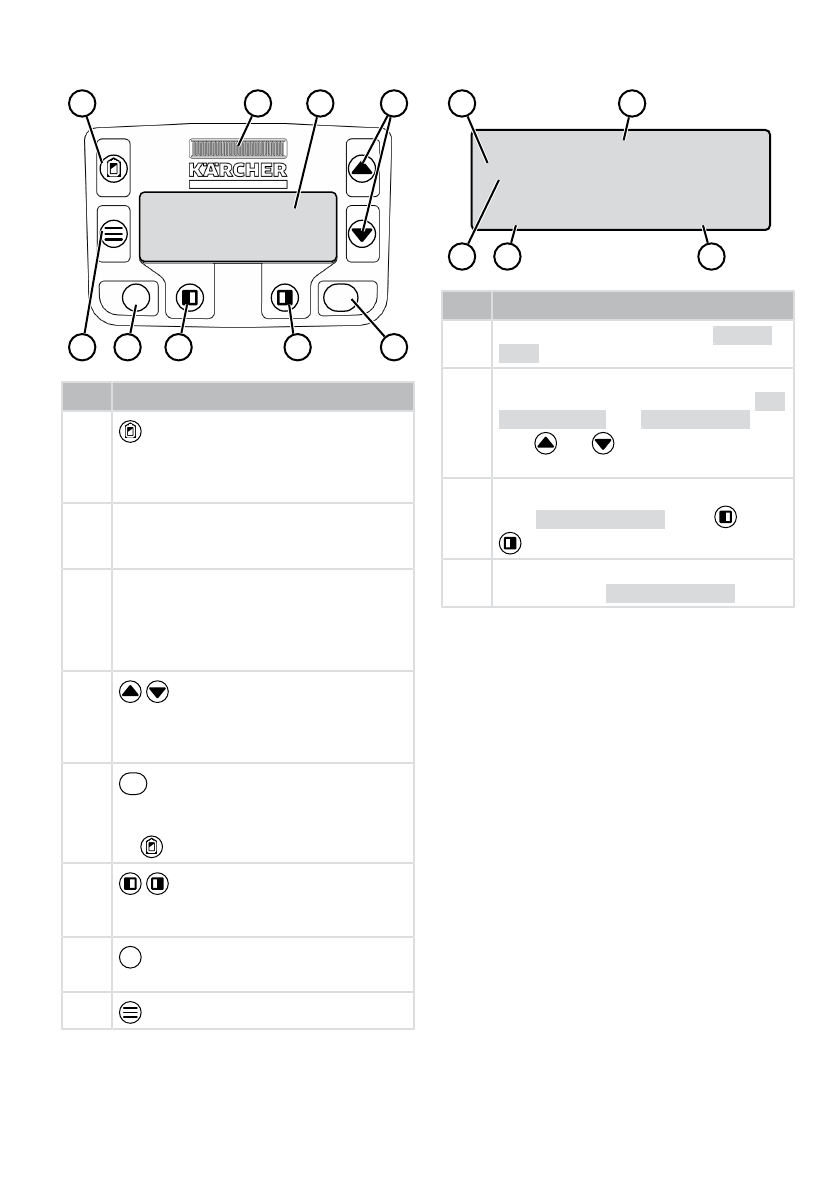 KÄRCHER