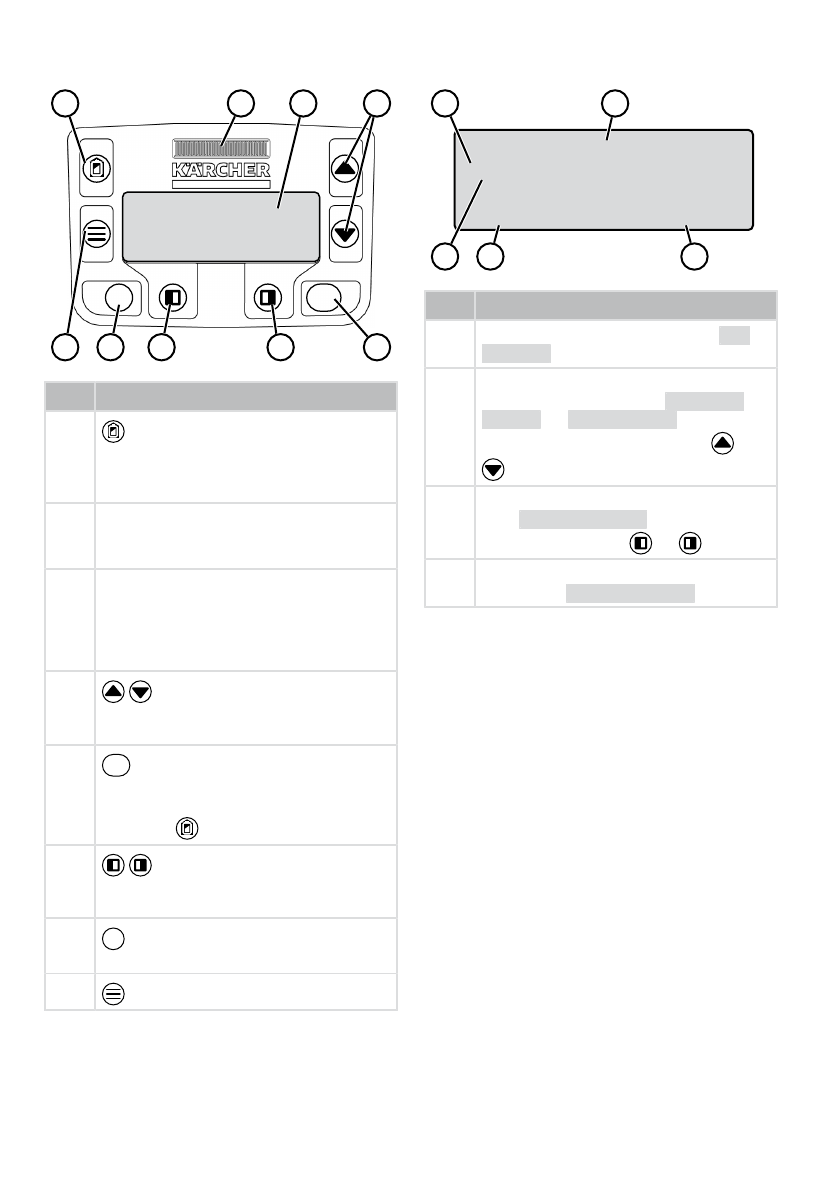 KÄRCHER