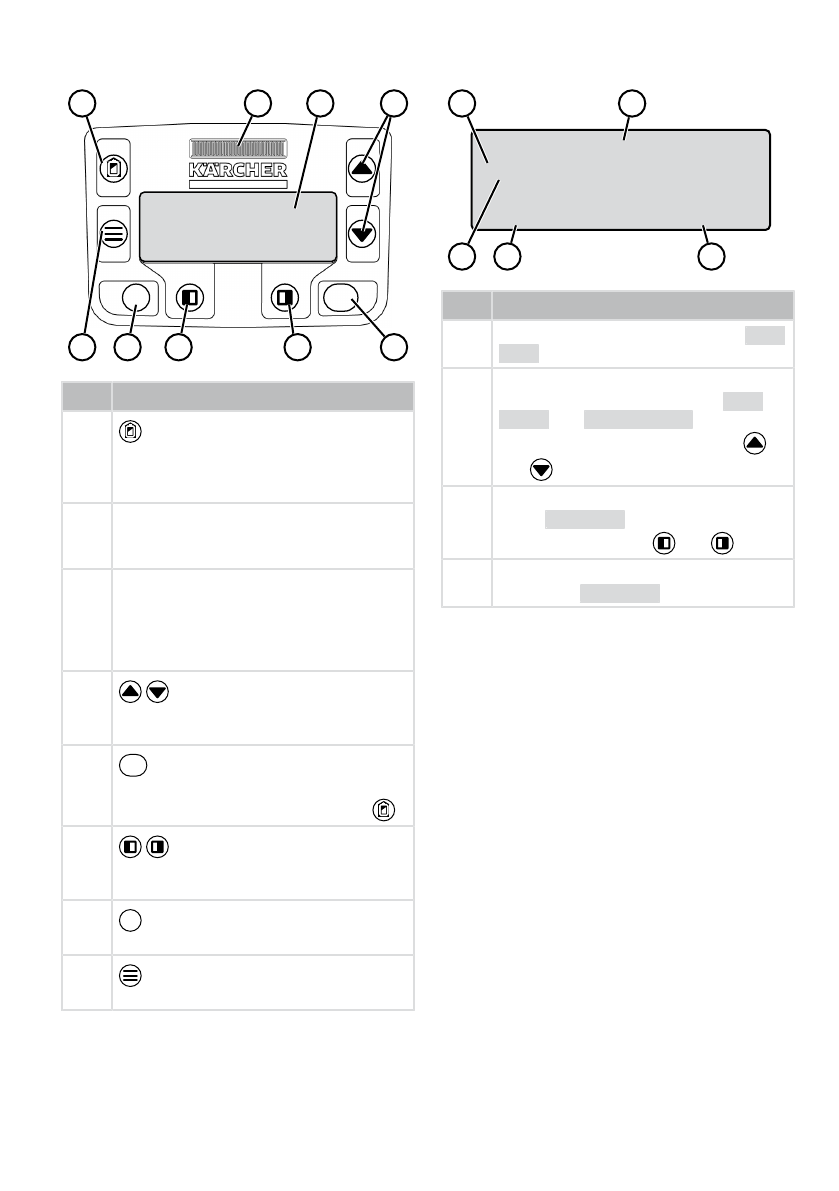 KÄRCHER