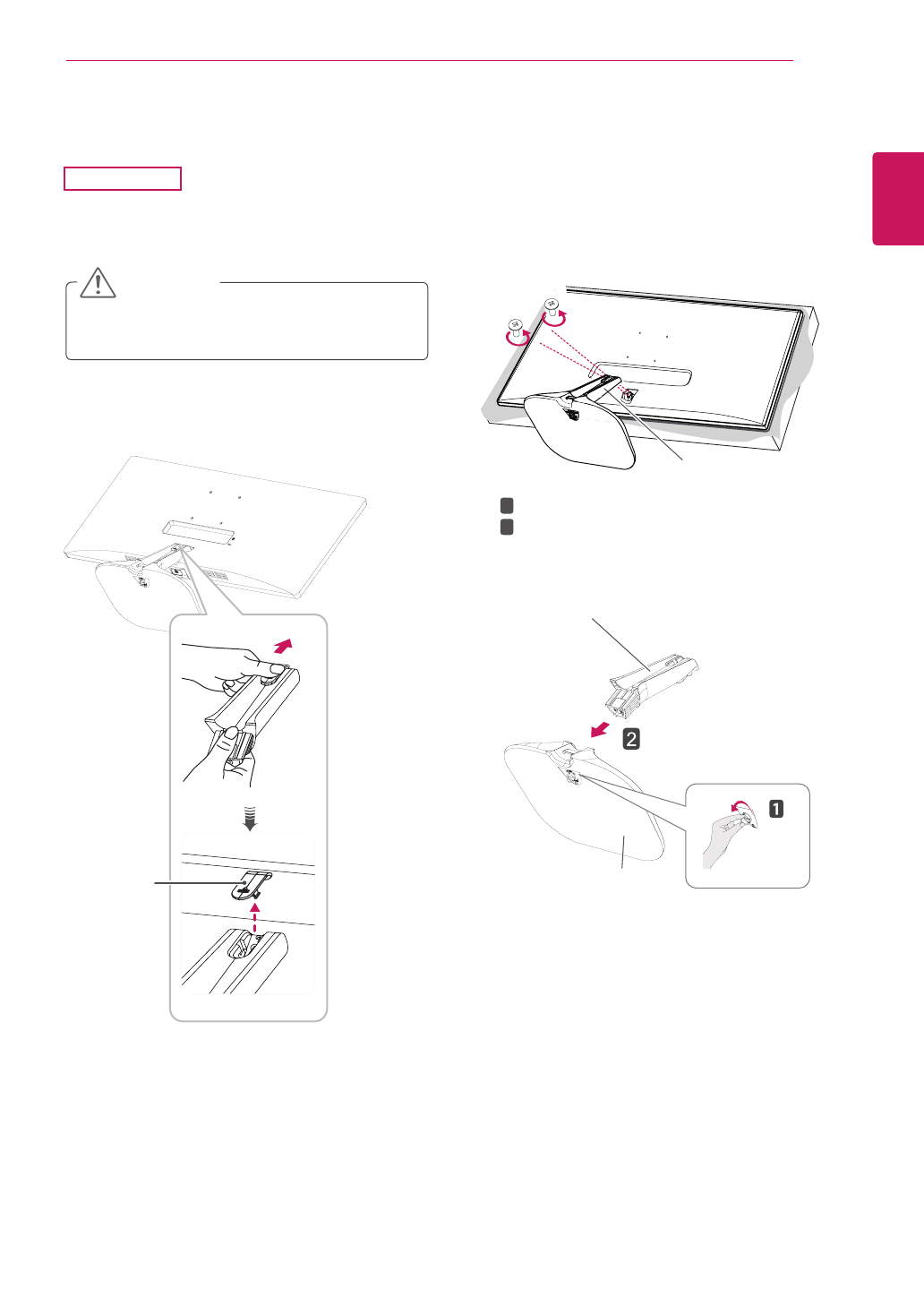 2

1