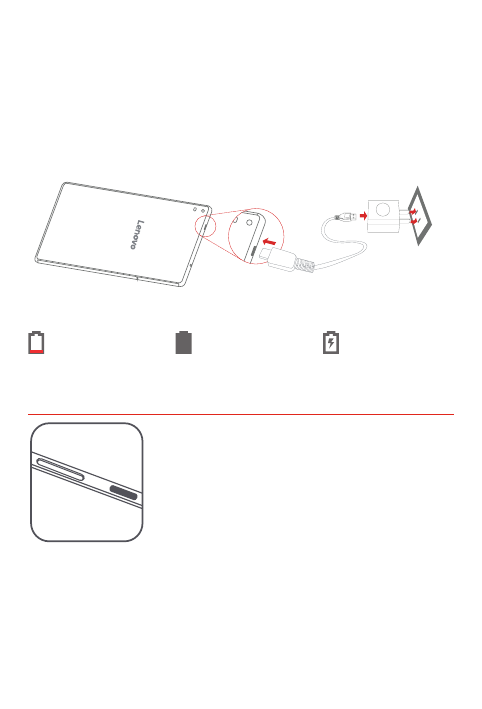 Lenovo