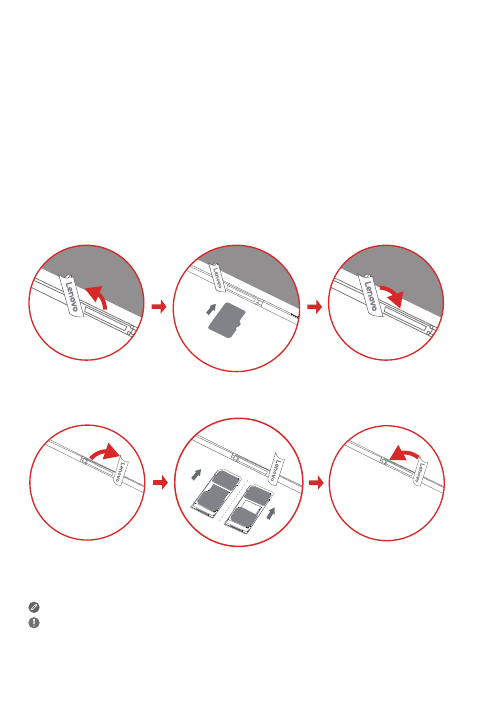 Lenovo

Lenovo

Lenovo

Lenovo

Lenovo

Lenovo