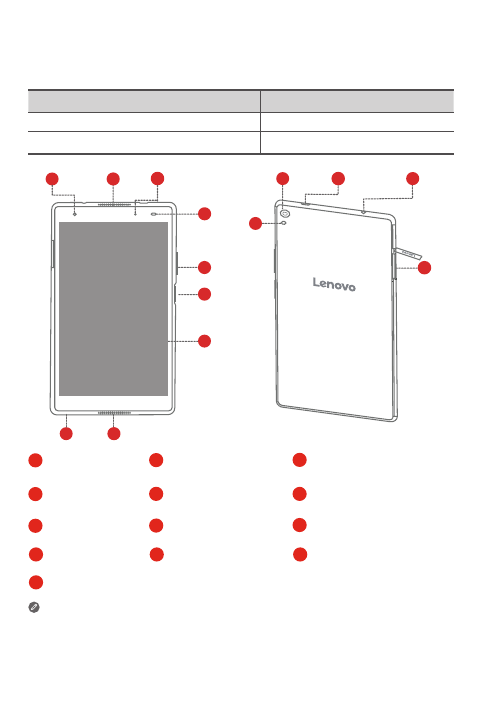 Lenovo