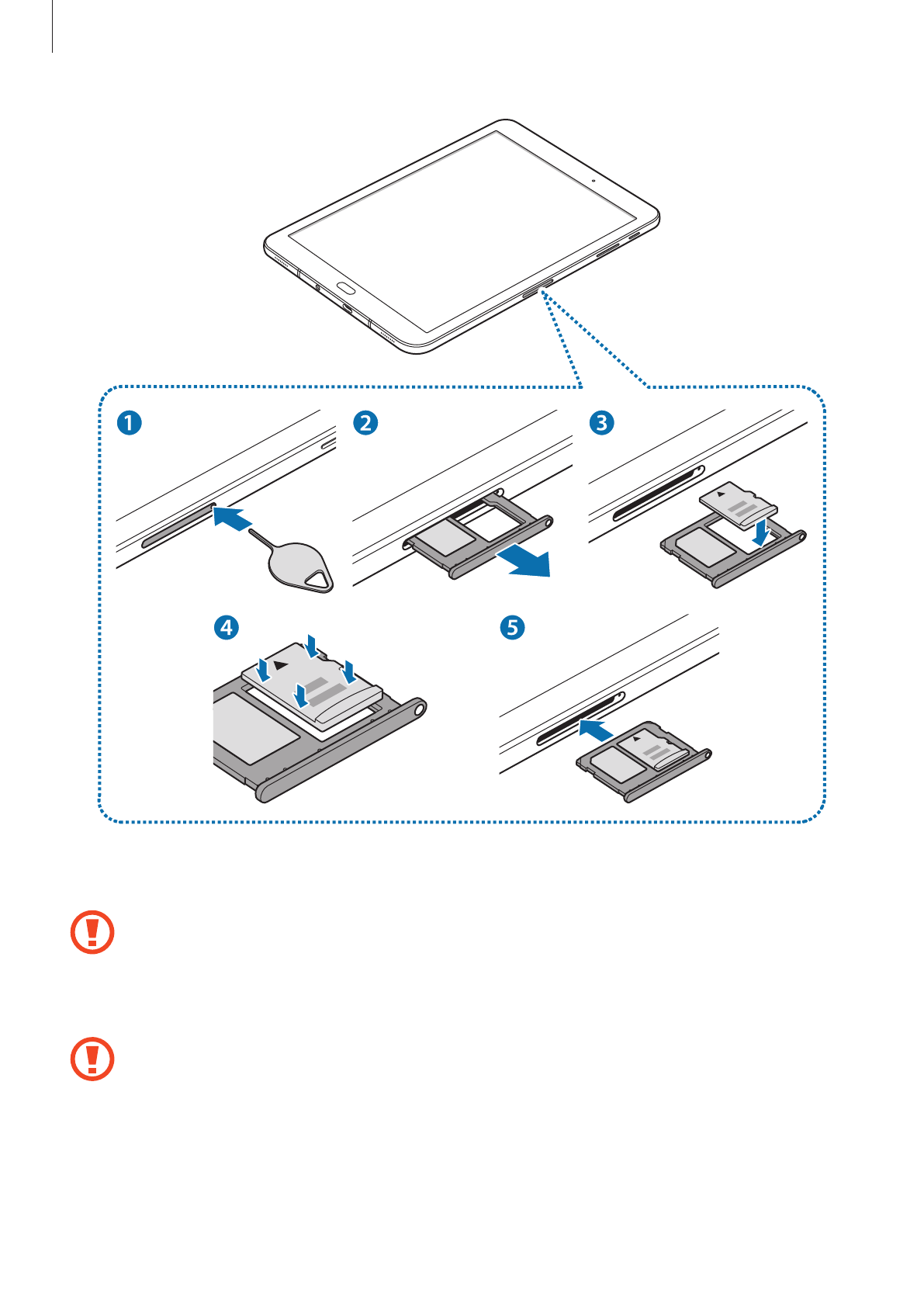 1
2
3
4
5