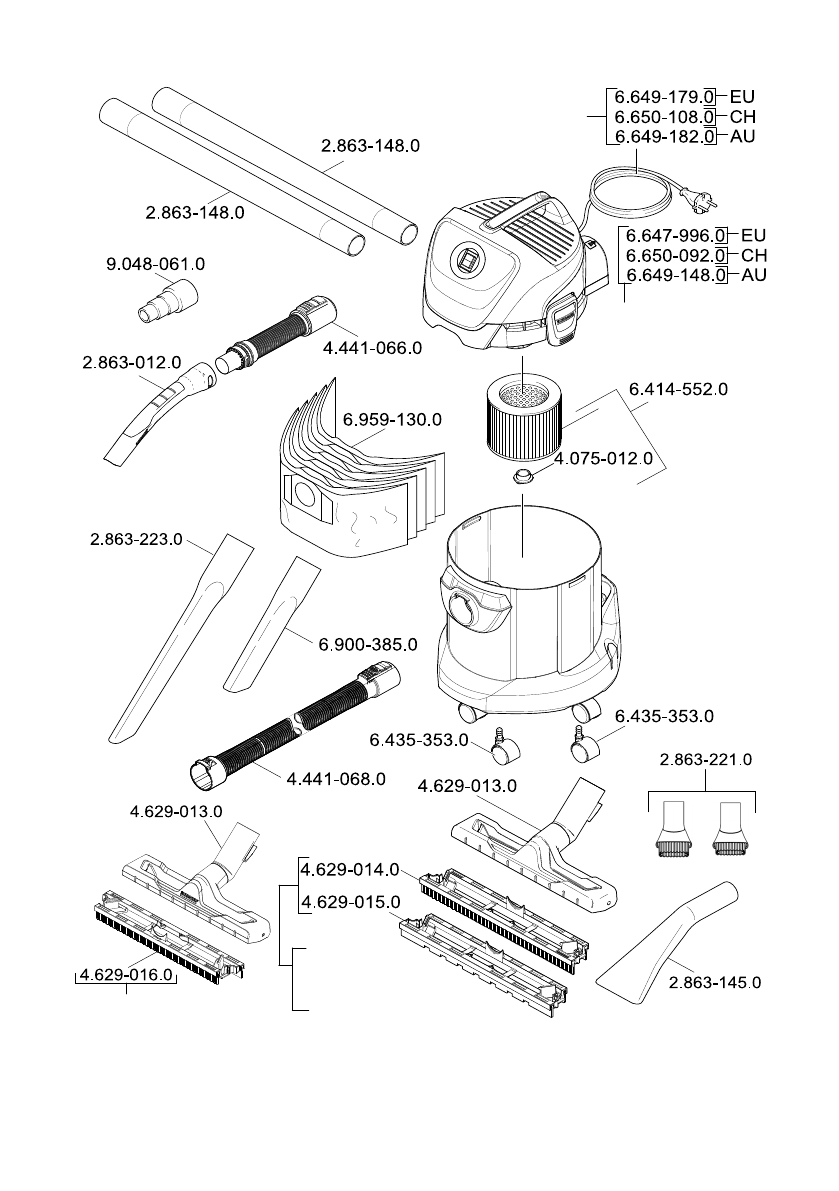 6.649-179.0 EU
6.650-108.0 CH
6.649-182.0 AU

2.863-148.0

2.863-148.0

6.647-996.0 EU
6.650-092.0 CH
6.649-148.0 AU

9.048-061.0

4.441-066.0

2.863-012.0

6.414-552.0

6.959-130.0

4.075-012.0

2.863-223.0

6.900-385.0

6.435-353.0

6.435-353.0

4.441-068.0

2.863-221.0

4.629-013.0

4.629-013.0

4.629-014.0

4.629-015.0

4.629-016.0

2.863-145.0