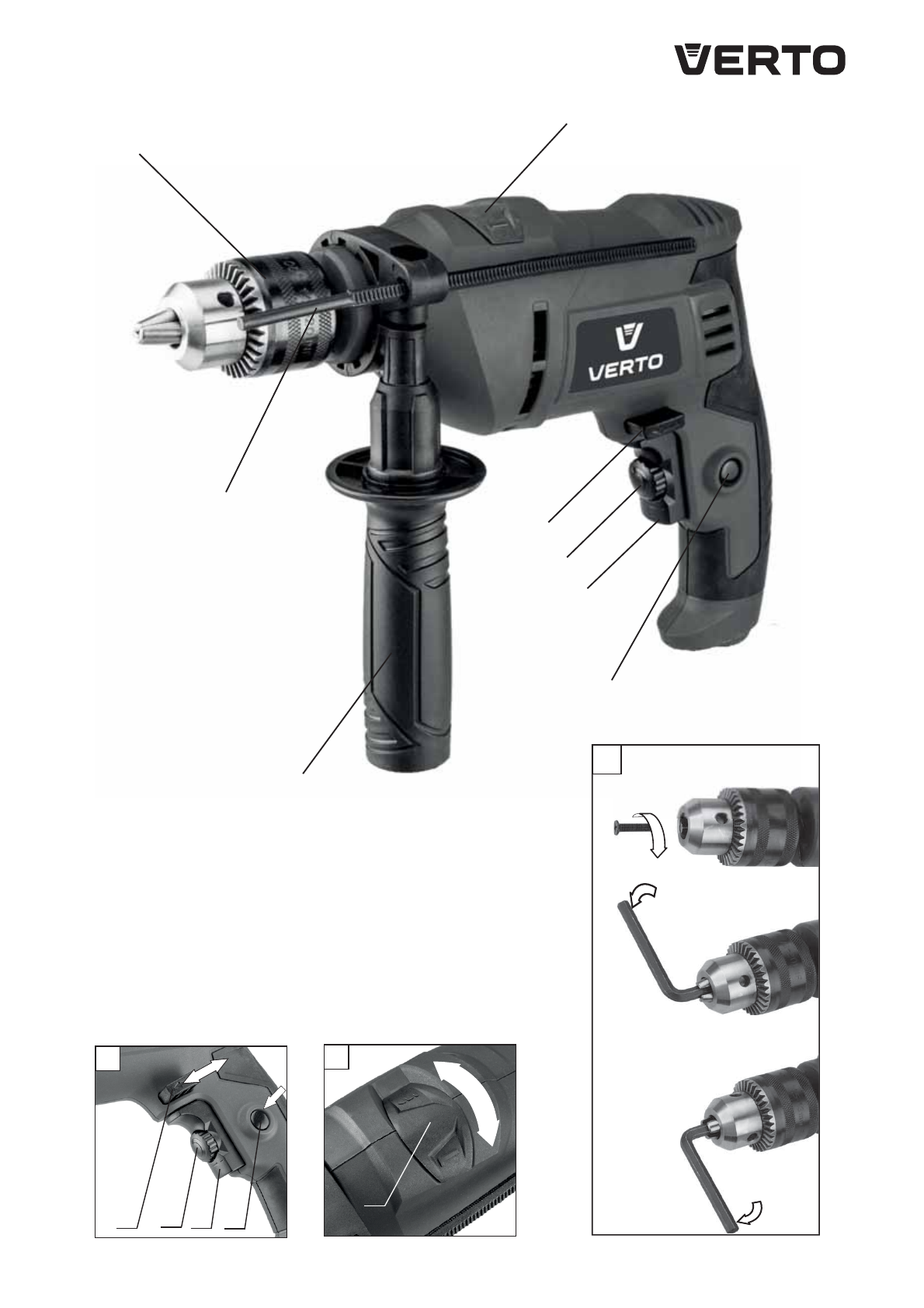 VERTO

VERTO