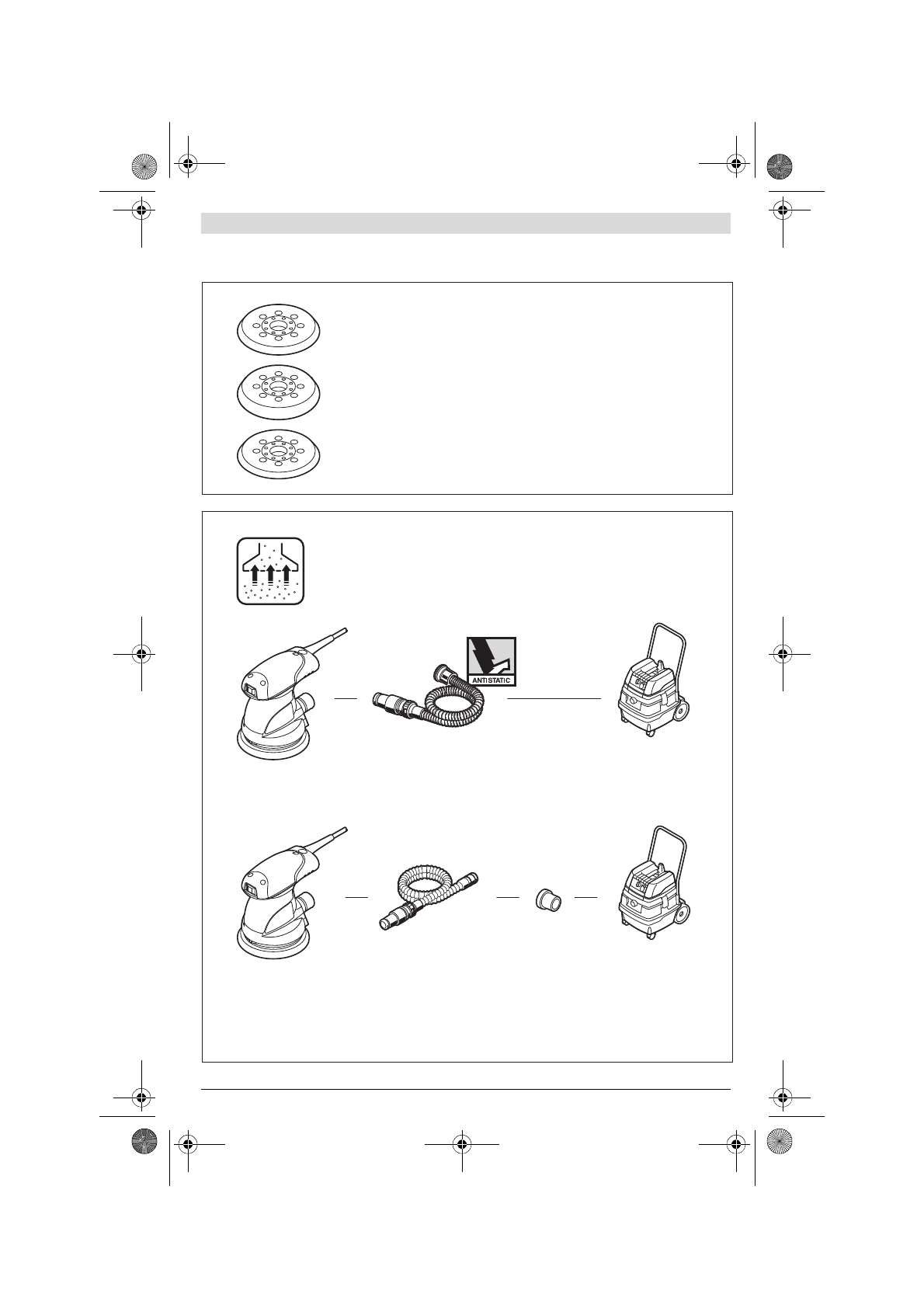 ANTISTATIC