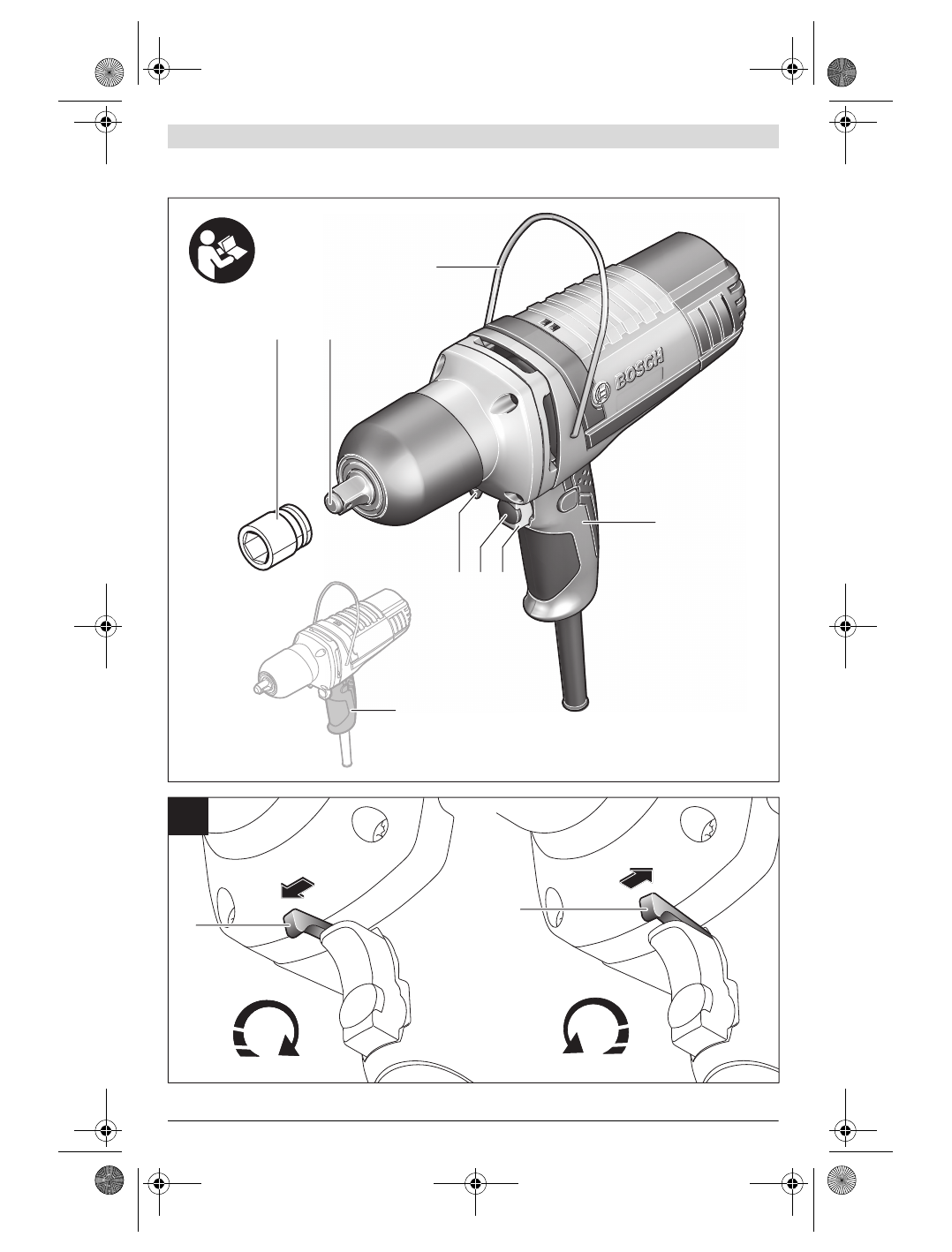 BOSCH