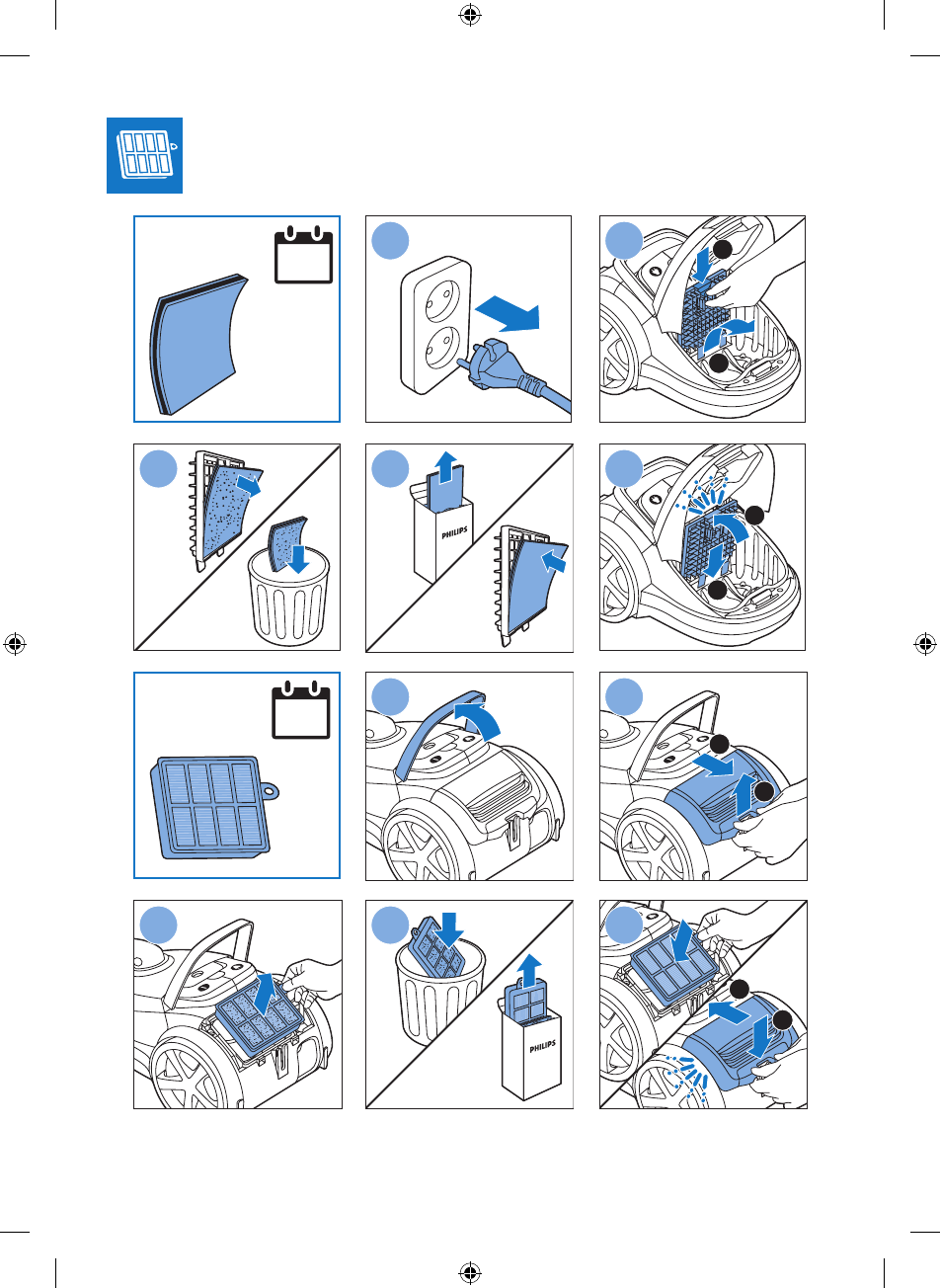 PHILIPS

PHILIPS