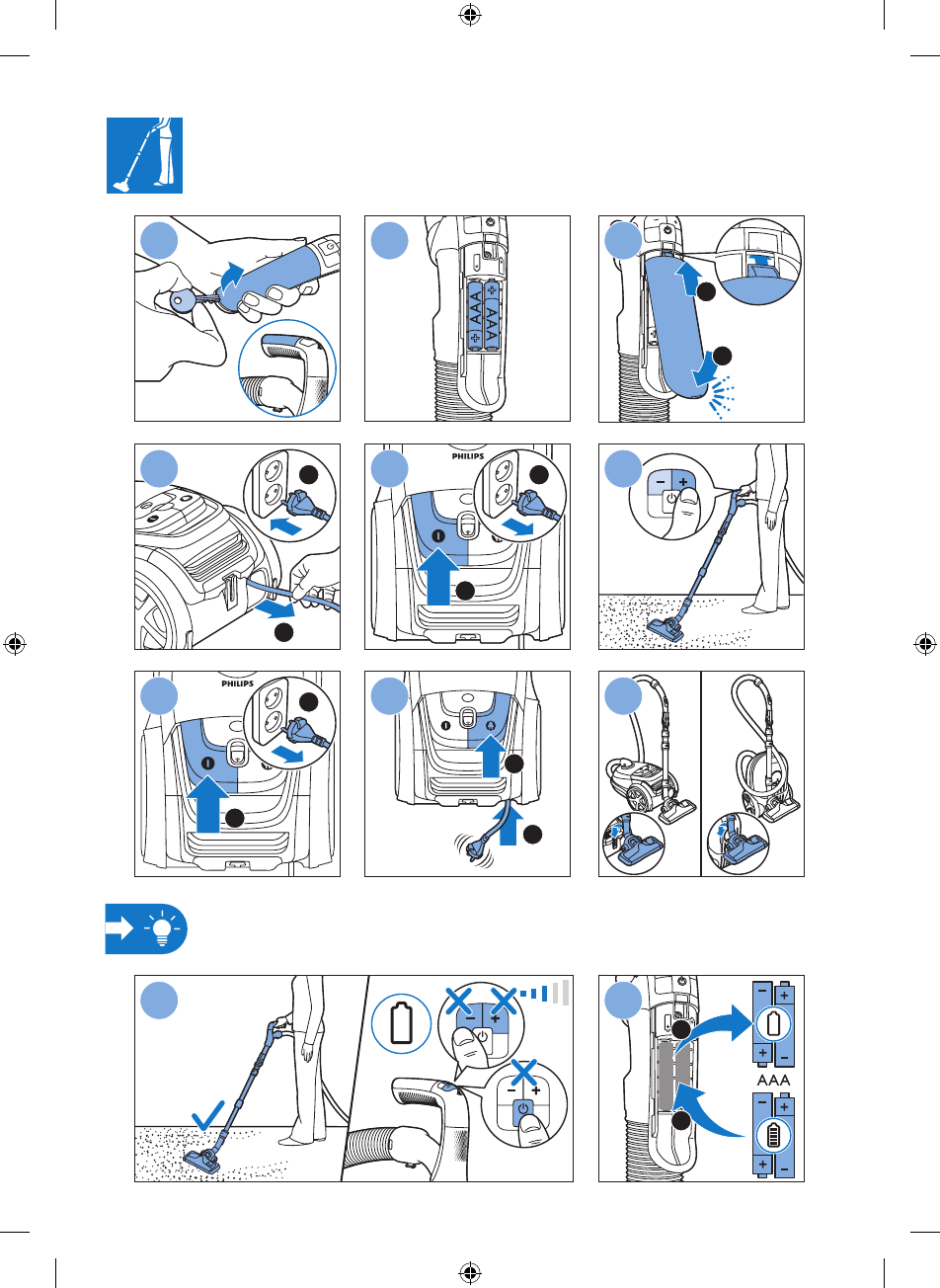 AAA
AAA

PHILIPS

PHILIPS

AAA