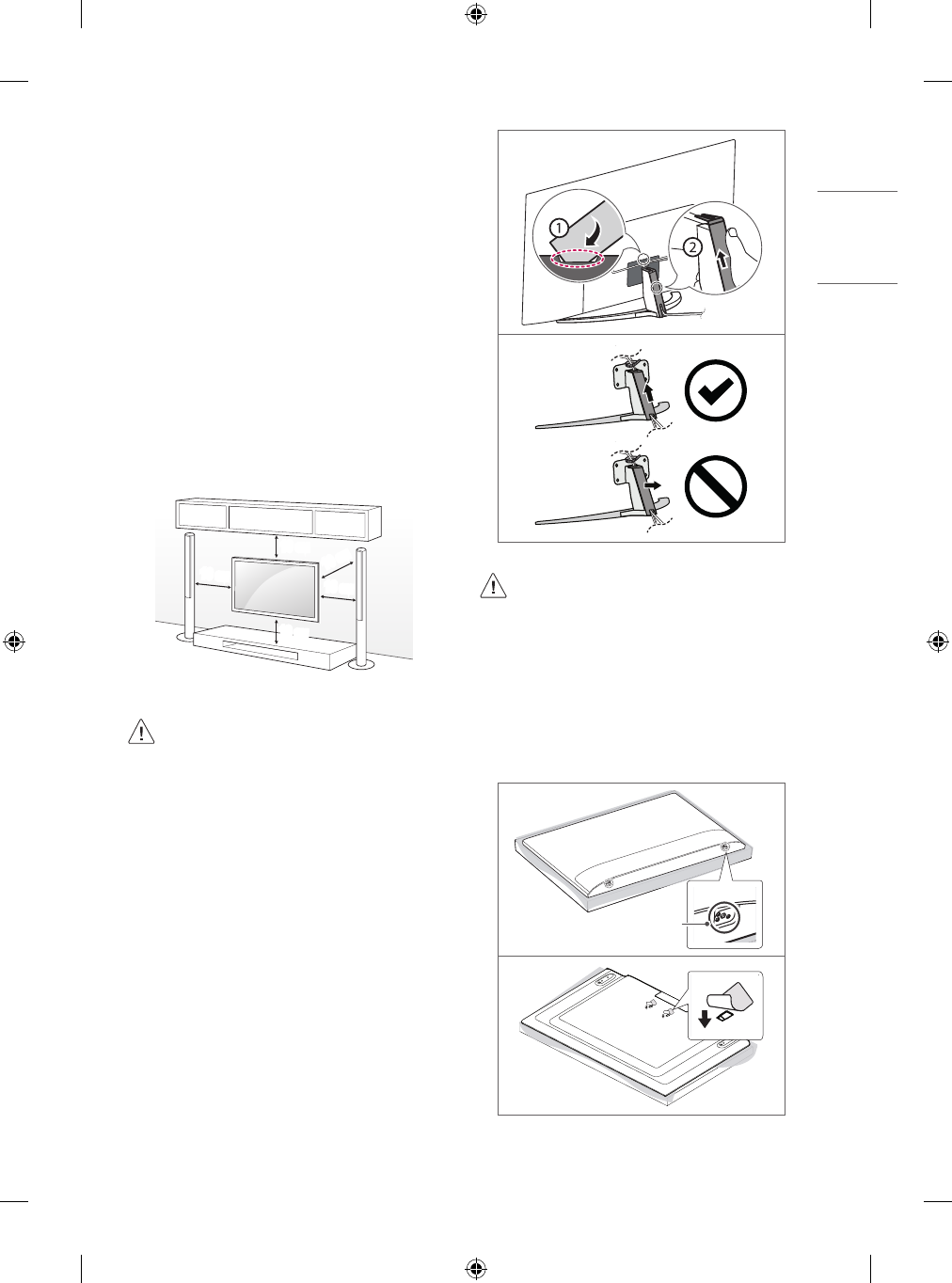 ①

②