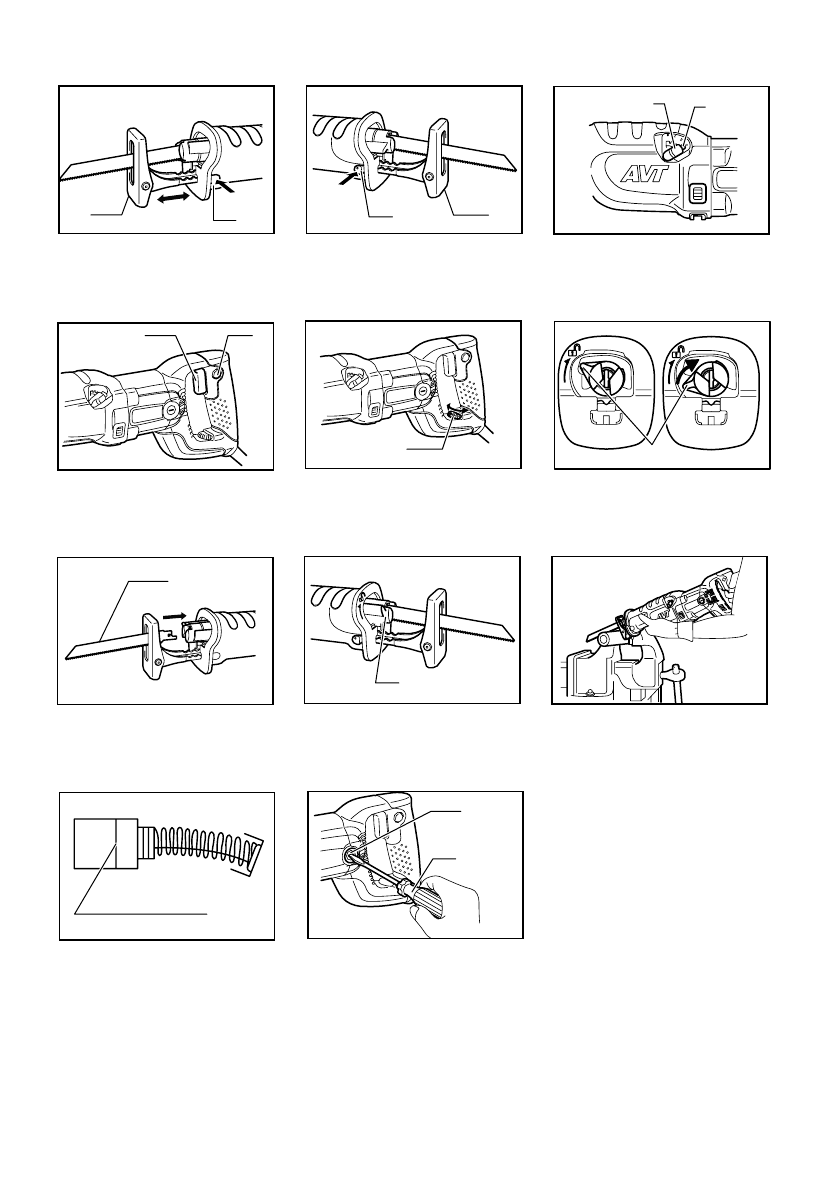 AVT