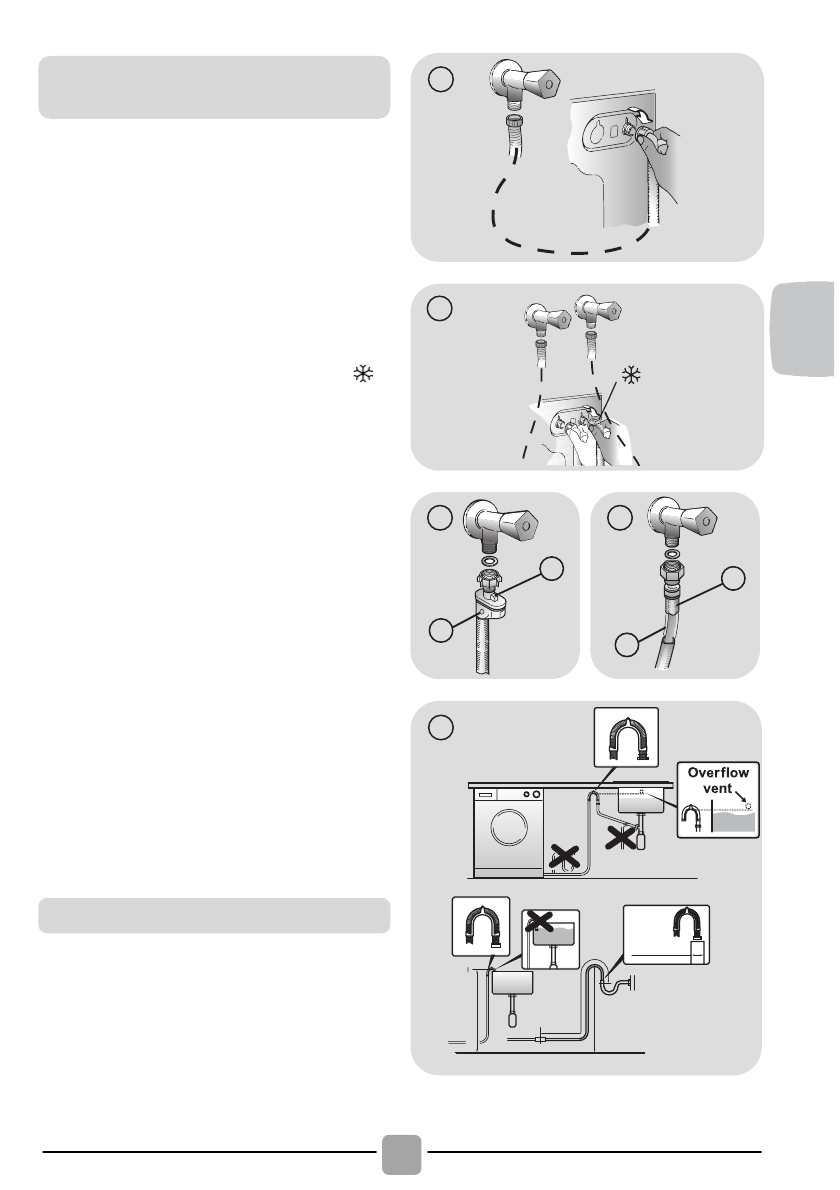 Overflow vent