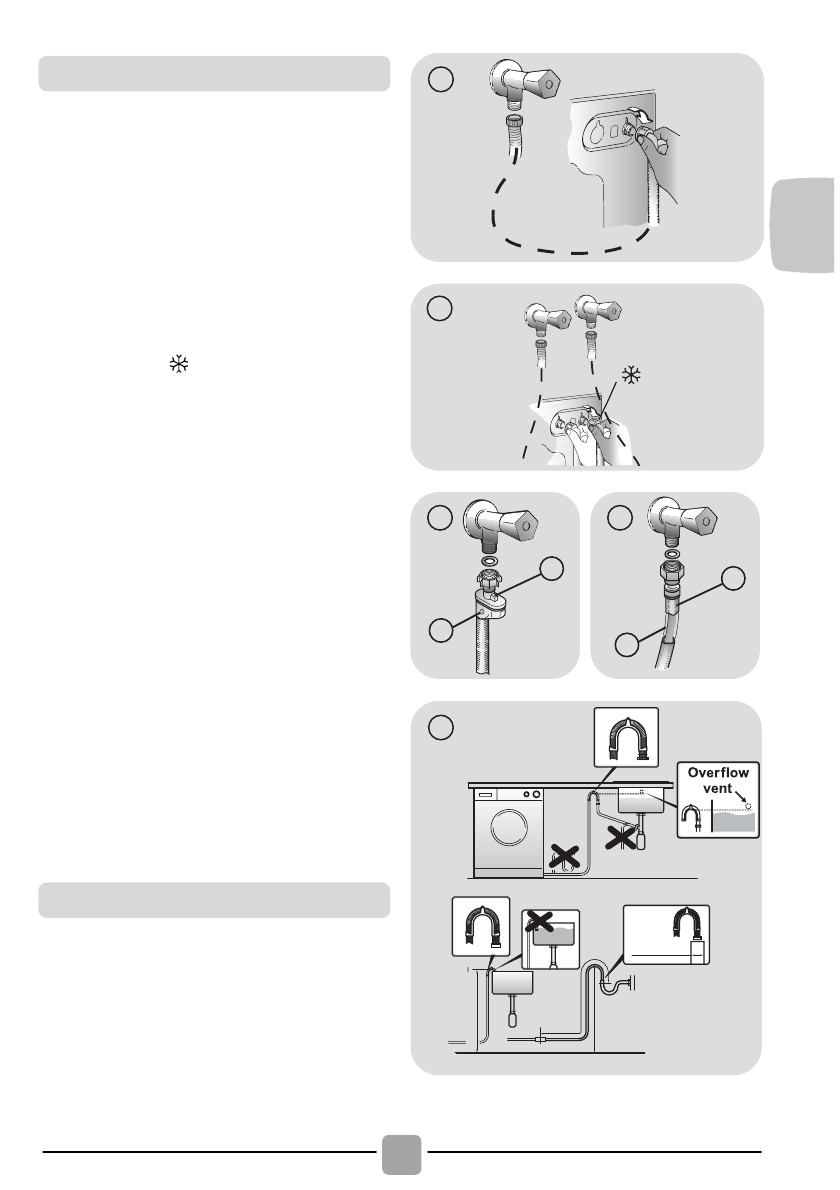 Overflow vent