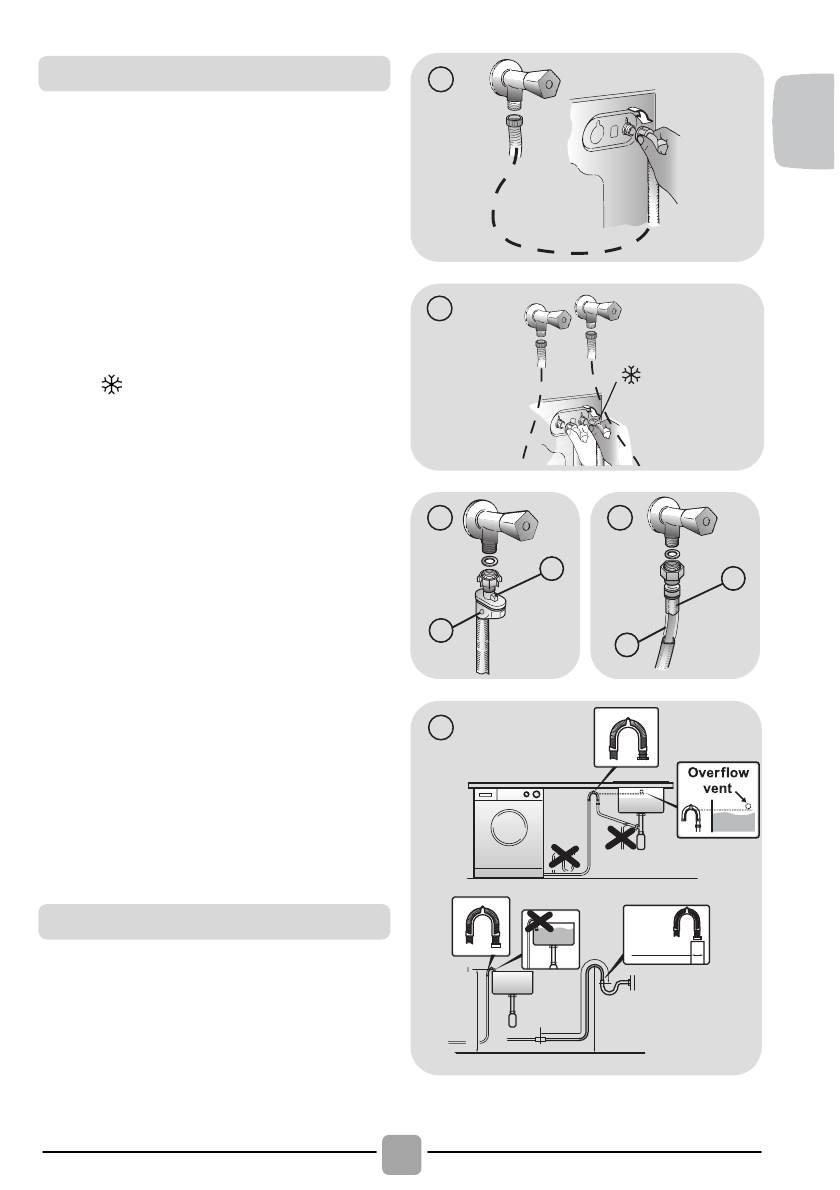 Overflow vent