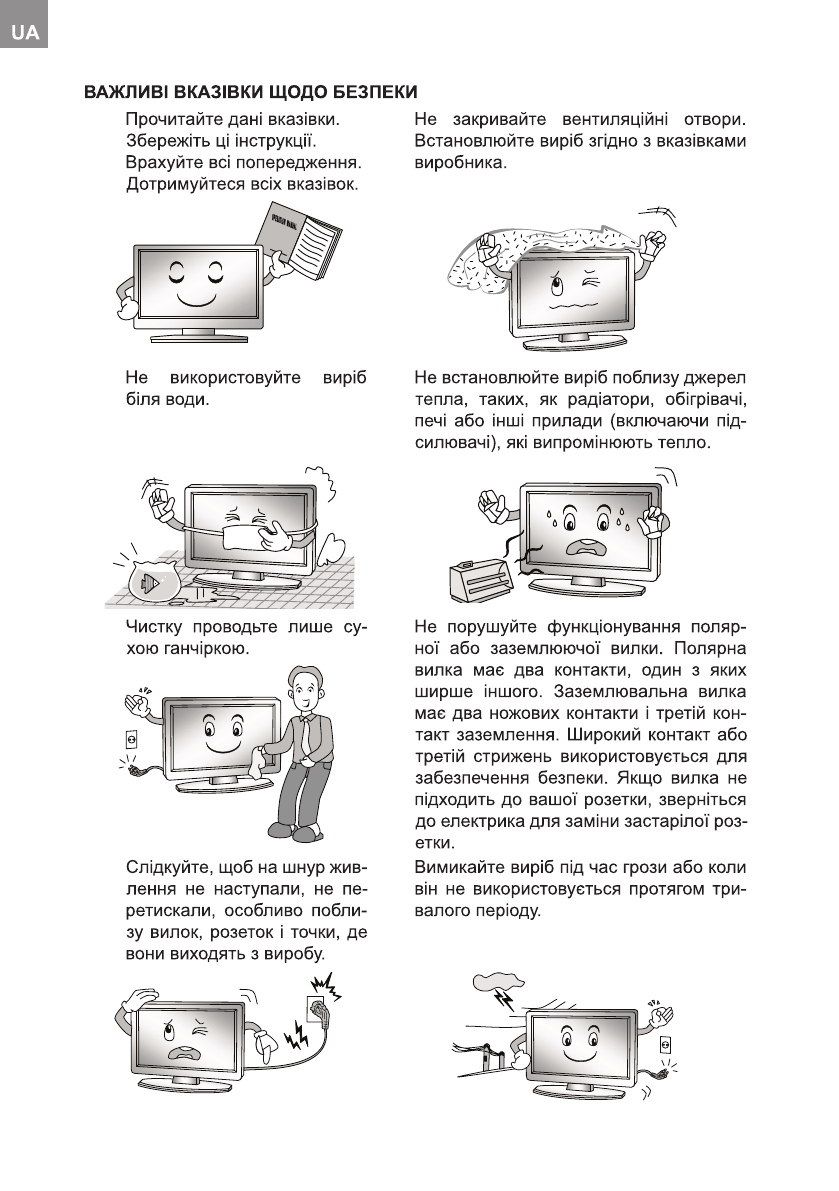 UA

ВАЖЛИВІ ВКАЗІВКИ ЩОДО БЕЗПЕКИ

Прочитайте дані вказівки.
Збережіть ці інструкції.
Врахуйте всі попередження.
Дотримуйтеся всіх вказівок.

Не використовуйте виріб біля води.

Чистку проводьте лише сухою ганчіркою.

Слідкуйте, щоб на шнур живлення не наступали, не перетискали, особливо поблизу вилок, розеток і точки, де вони виходять з виробу.

Не закривайте вентиляційні отвори. Встановлюйте виріб згідно з вказівками виробника.

Не встановлюйте виріб поблизу джерел тепла, таких, як радіатори, обігрівачі, печі або інші прилади (включаючи підсилювачі), які випромінюють тепло.

Не порушуйте функціонування полярної або заземлюючої вилки. Полярна вилка має два контакти, один з яких ширше іншого. Заземлювальна вилка має два ножових контакти і третій контакт заземлення. Широкий контакт або третій стрижень використовується для забезпечення безпеки. Якщо вилка не підходить до вашої розетки, зверніться до електрика для заміни застарілої розетки.

Вимикайте виріб під час грози або коли він не використовується протягом тривалого періоду.