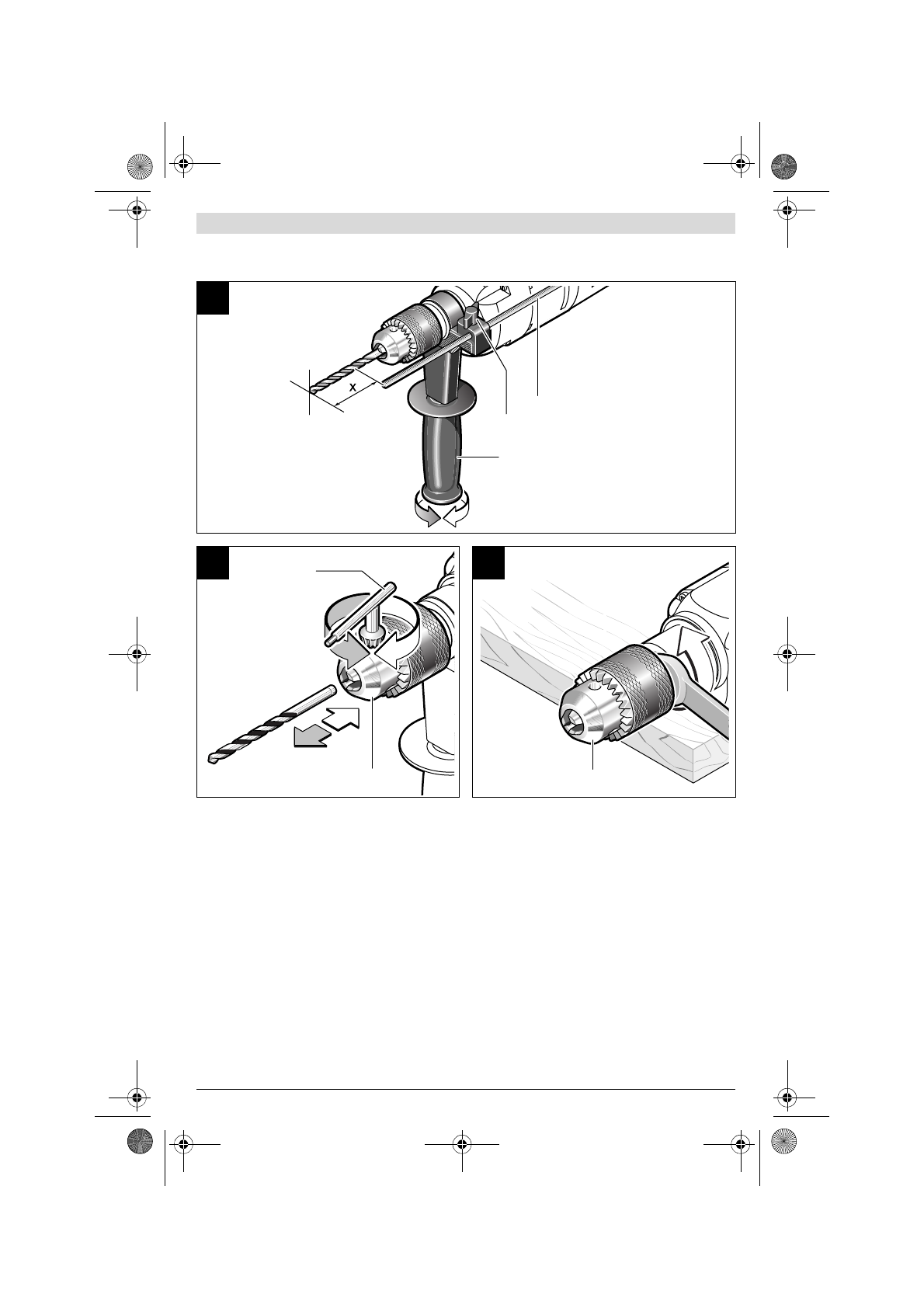 X