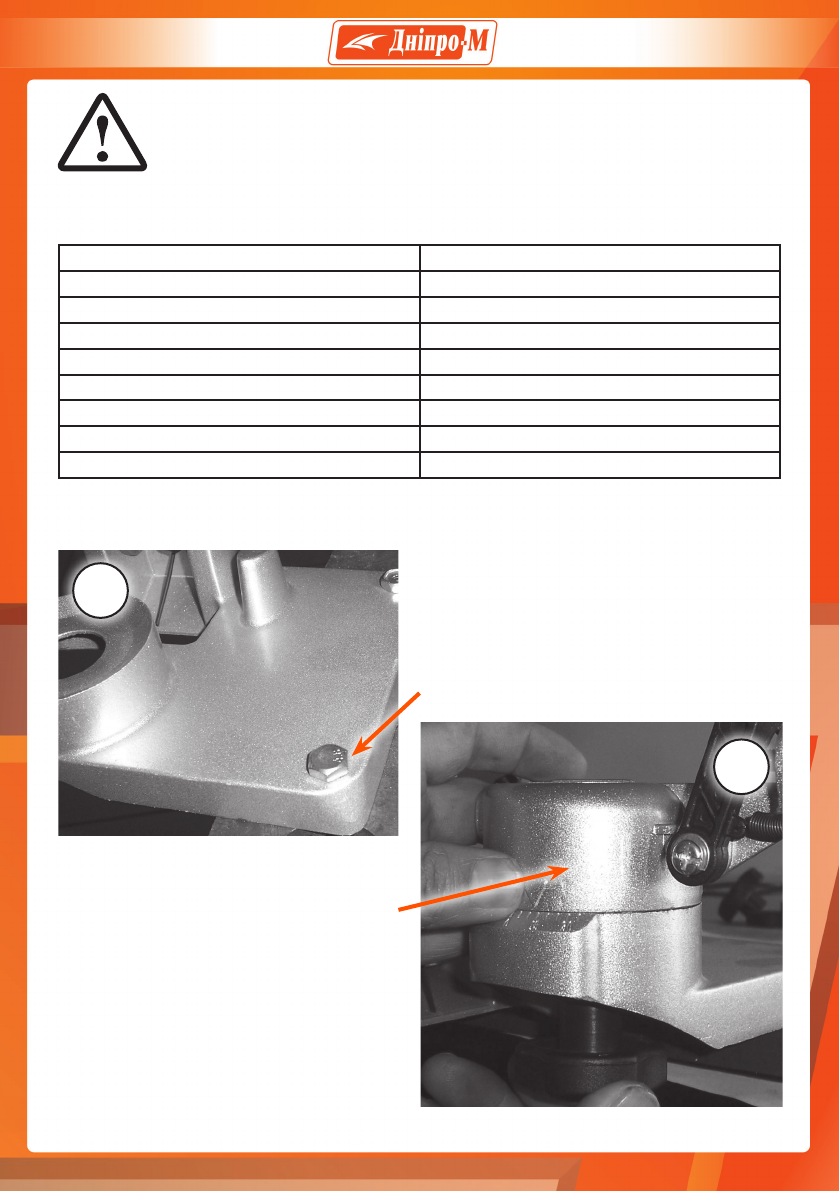 Дніпро·М