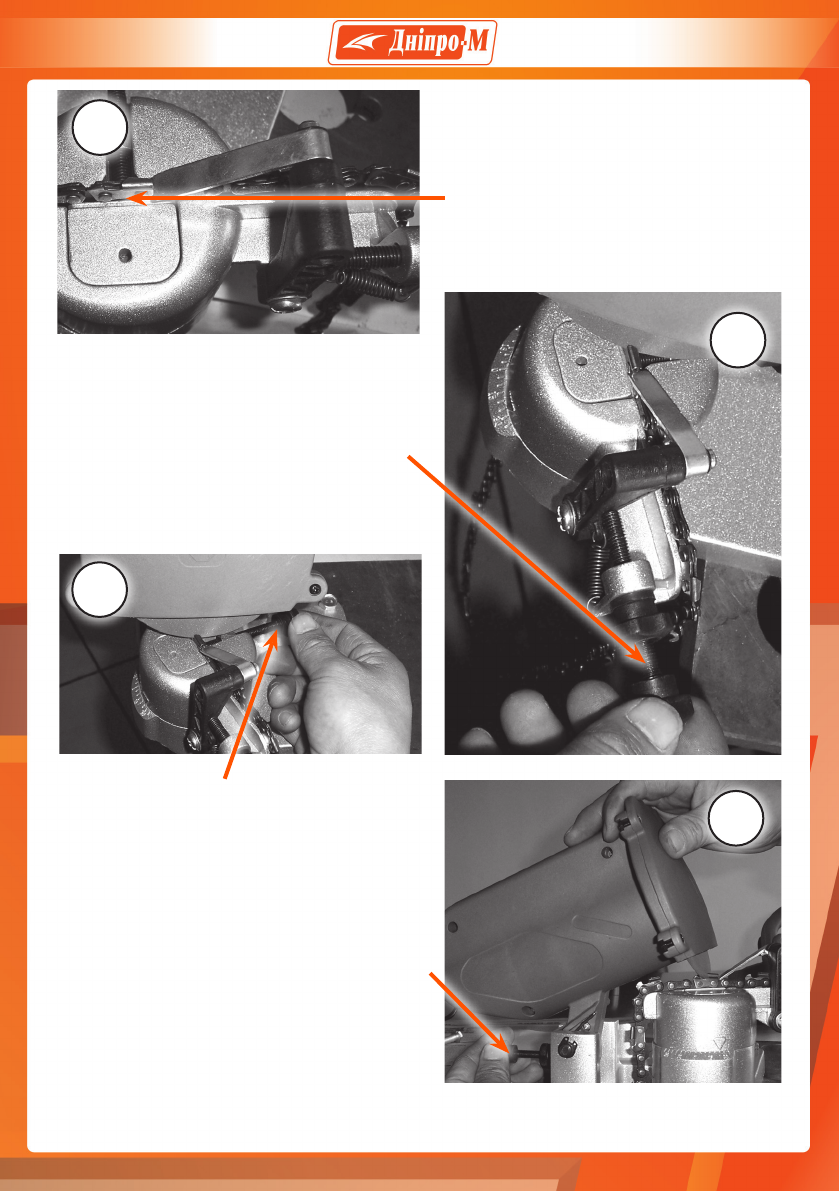 Дніпро·М