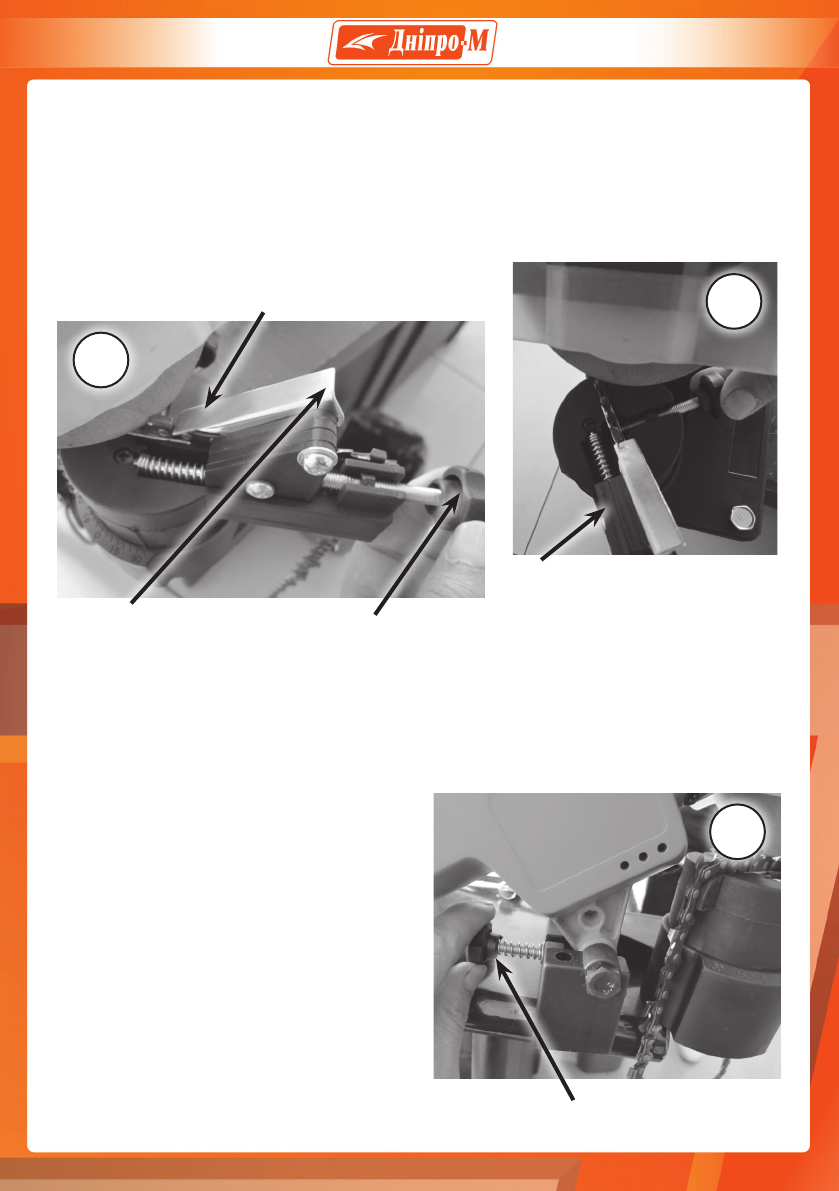 Дніпро·М