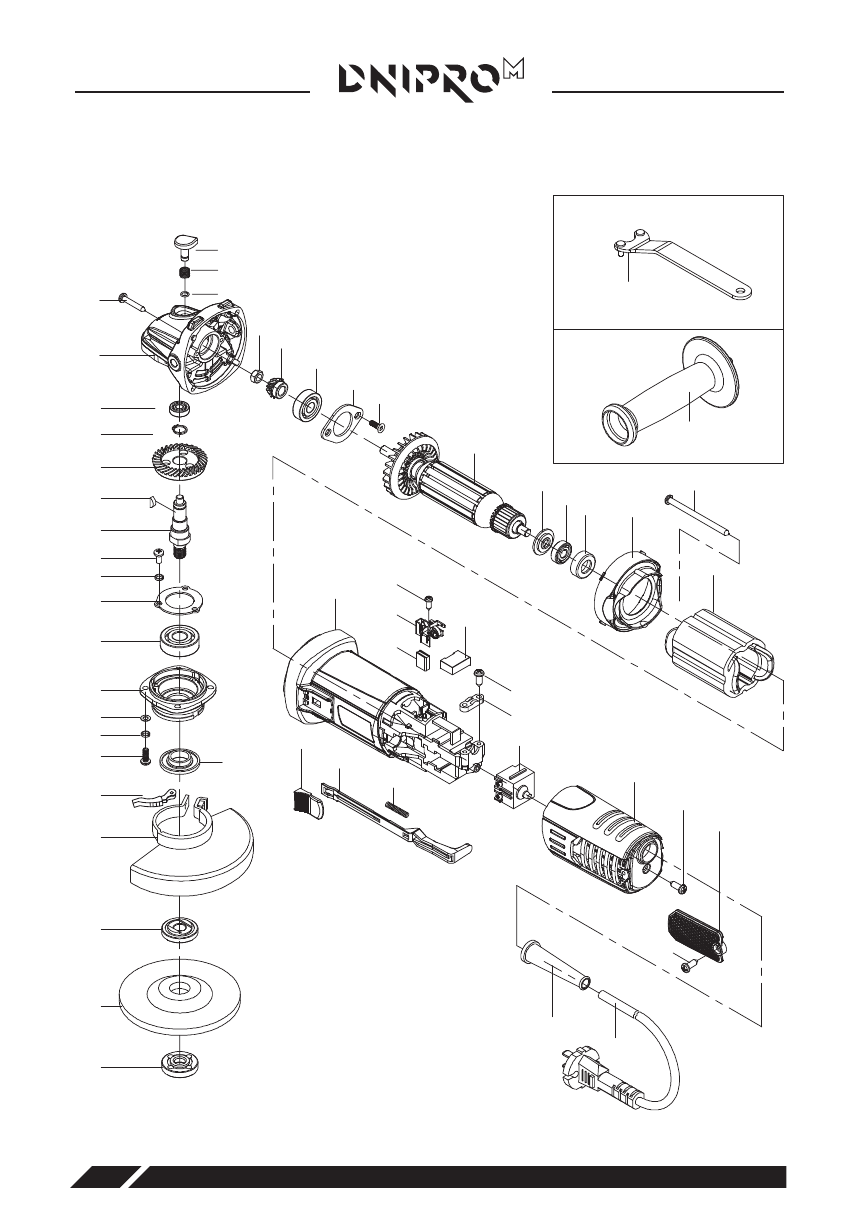 DNIPRO M