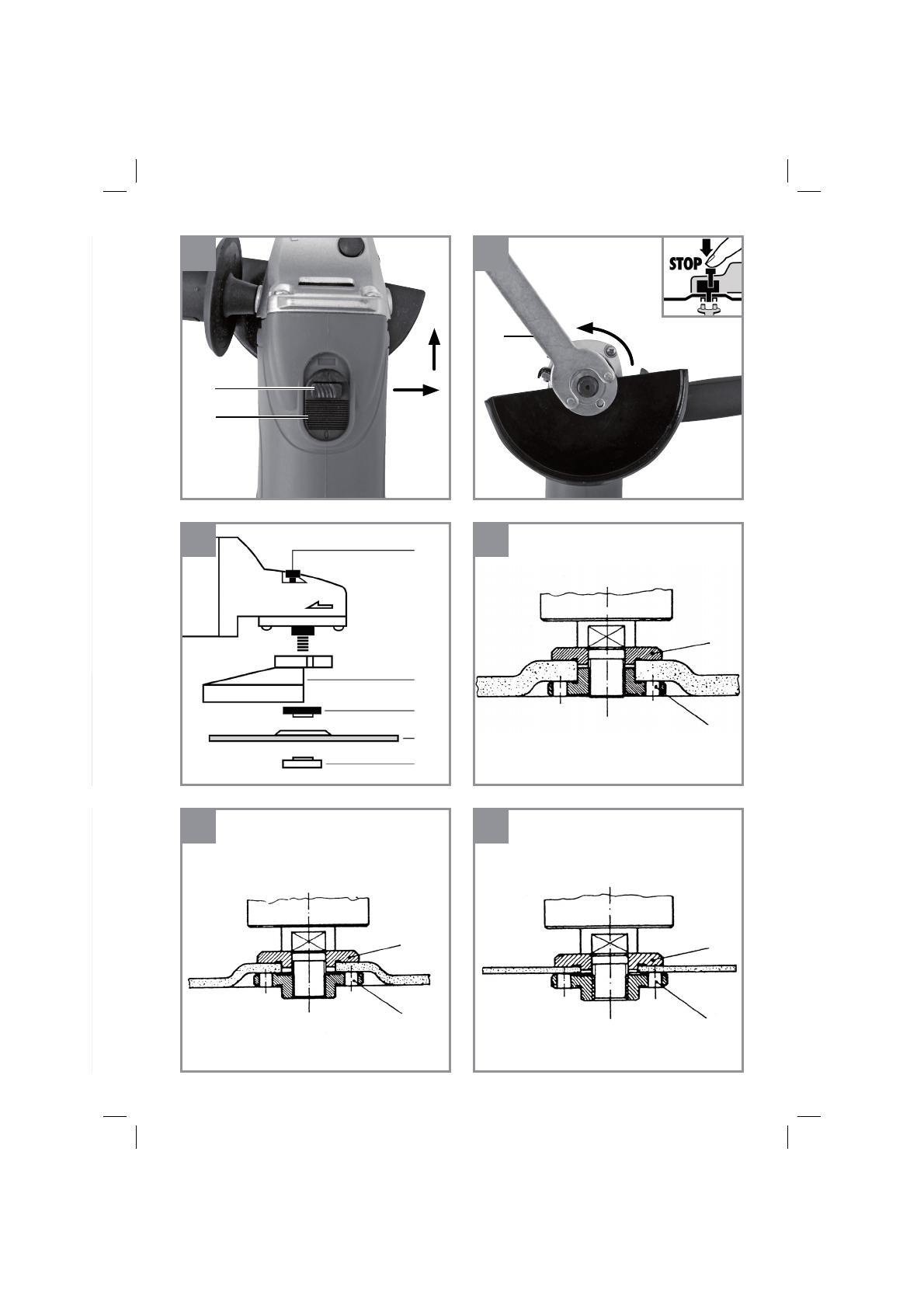 STOP